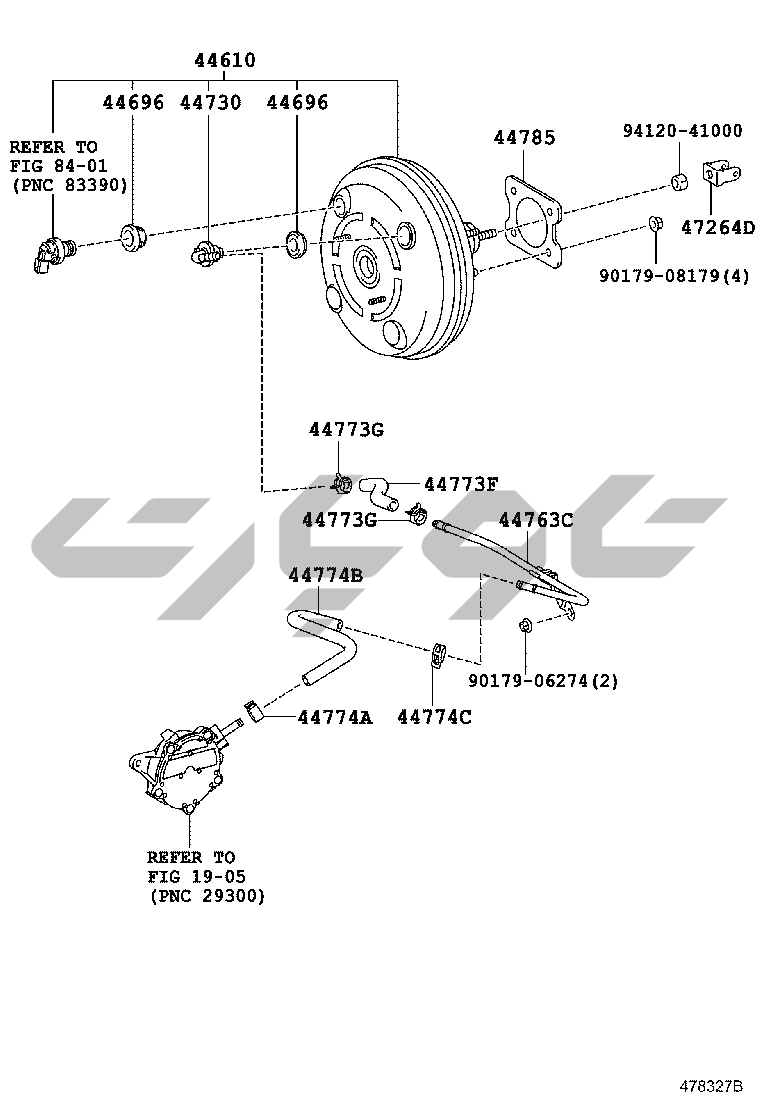 44610

44696 44730 44696

REFER TO
FIG 84-01
(PNC 83390)

44785

94120-41000

47264D

90179-08179(4)

44773G

44773F

44773G

44763C

44774B

90179-06274(2)

44774A

44774C

REFER TO
FIG 19-05
(PNC 29300)

478327B