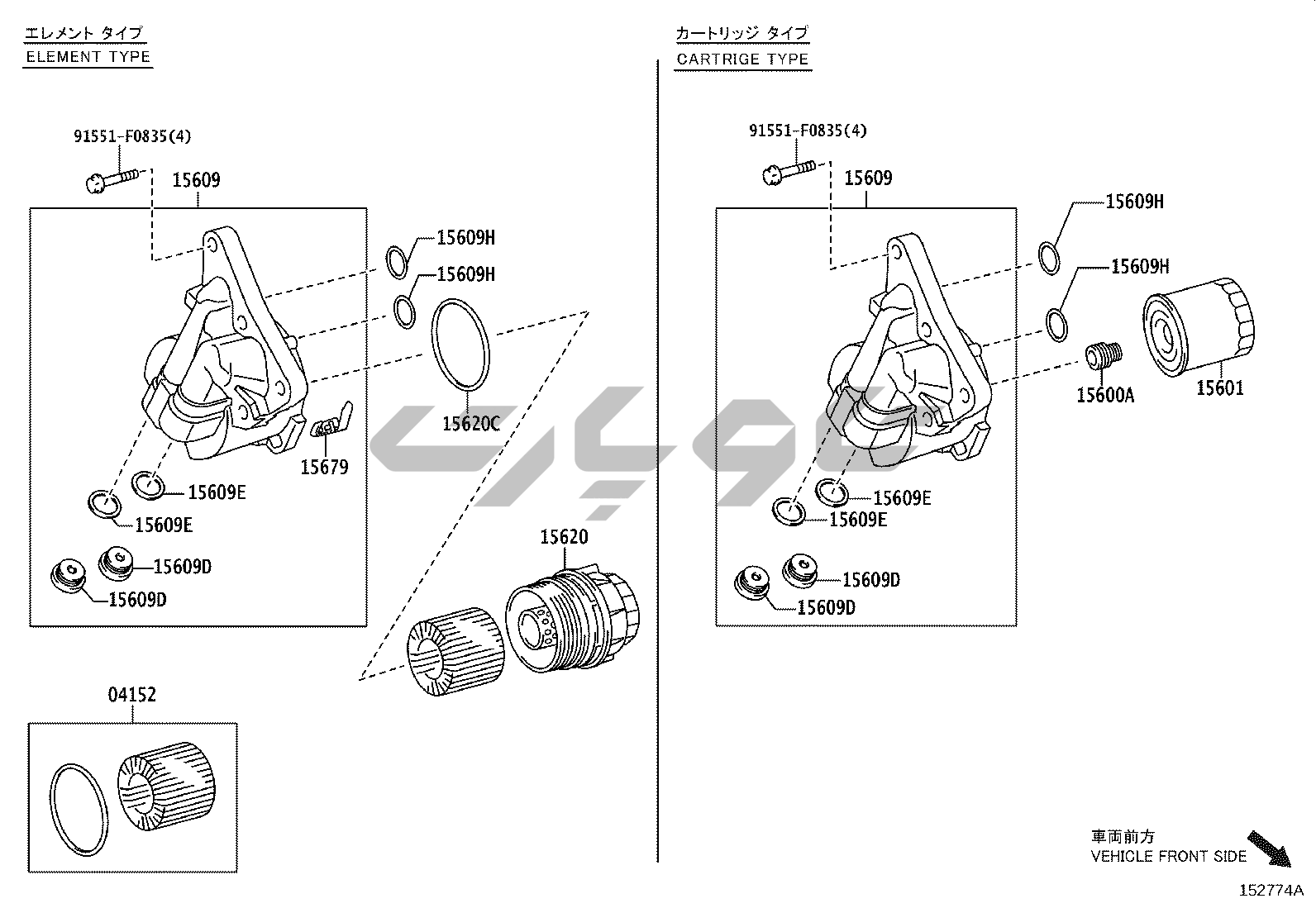 エレメント タイプ
ELEMENT TYPE

91551-F0835(4)
15609
15609H
15609H
15620C
15679
15609E
15609E
15609D
15609D
15620
04152

カートリッジ タイプ
CARTRIGE TYPE

91551-F0835(4)
15609
15609H
15609H
15600A
15601
15609E
15609E
15609D
15609D

車両前方
VEHICLE FRONT SIDE

152774A