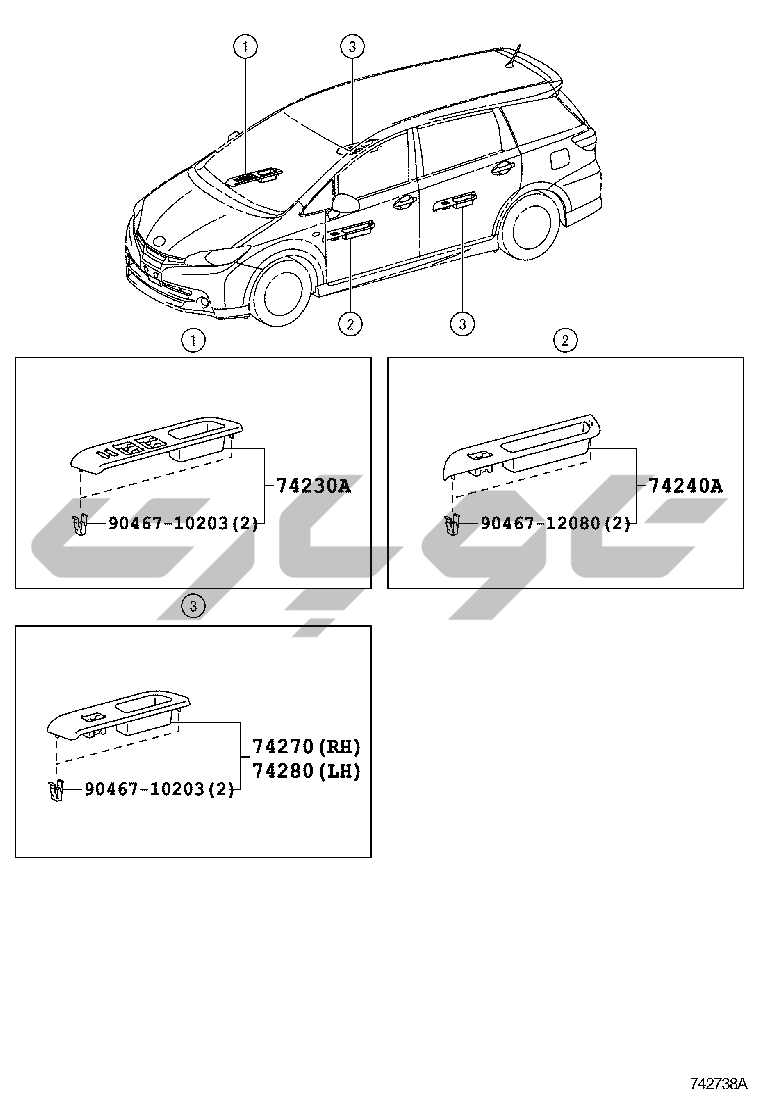 1
3
2
3
1
74230A
90467-10203(2)
2
74240A
90467-12080(2)
3
74270(RH)
74280(LH)
90467-10203(2)
742738A