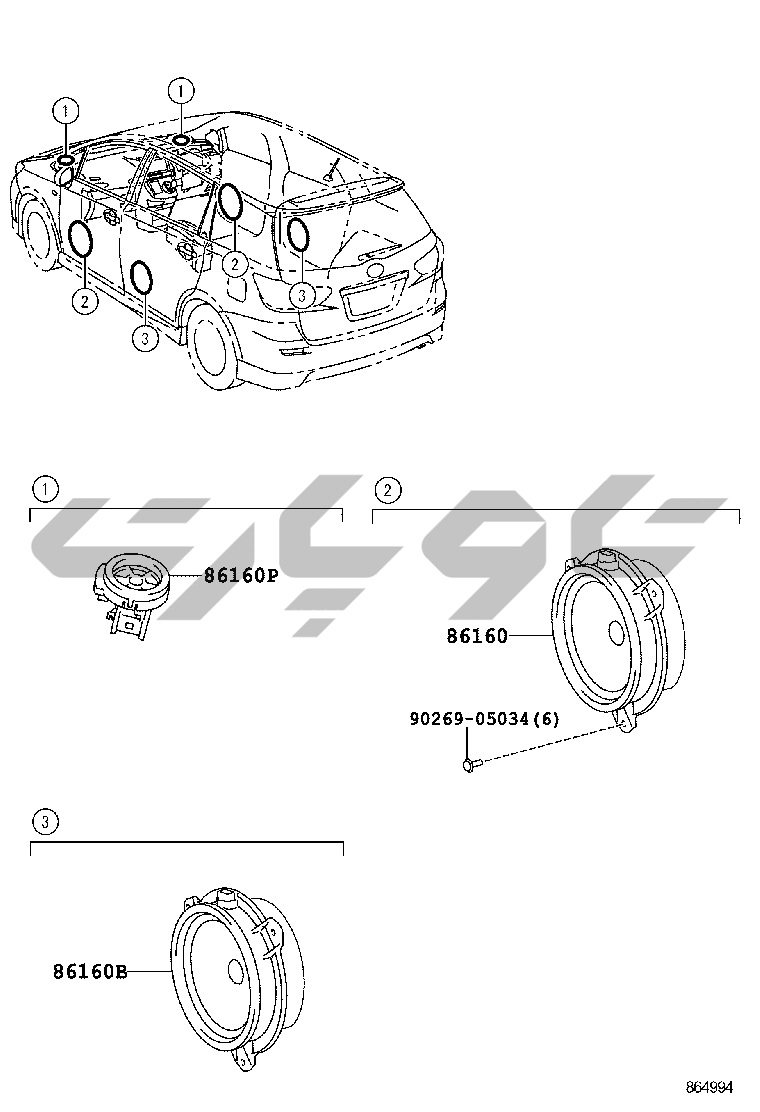 1
1
2
2
3
3

1
86160P

2
86160
90269-05034(6)

3
86160B

864994