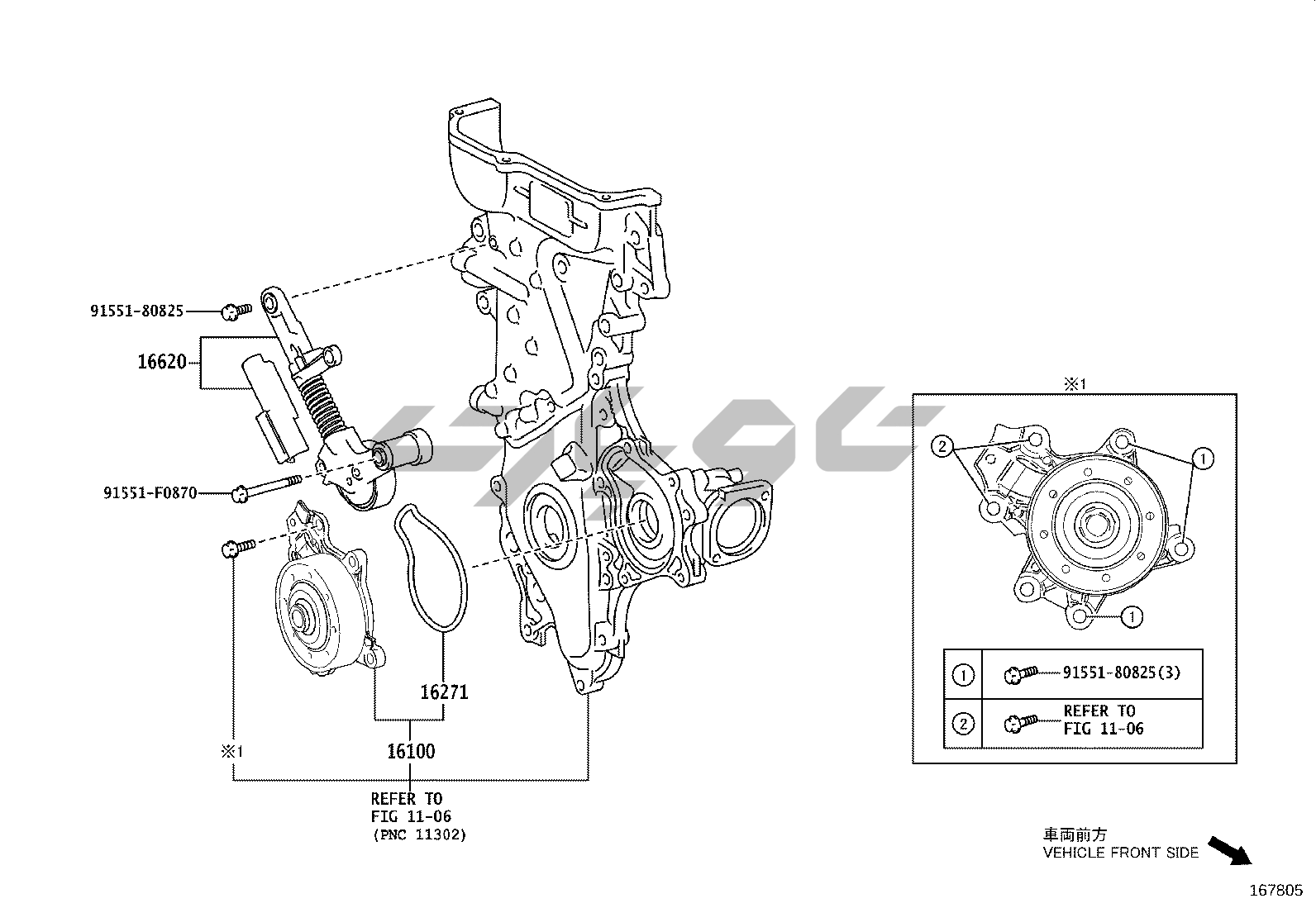 91551-80825

16620

91551-F0870

16271

16100

※1

REFER TO
FIG 11-06
(PNC 11302)

※1

②

①

①

| ① | 91551-80825(3) |
|---|---|
| ② | REFER TO FIG 11-06 |

車両前方
VEHICLE FRONT SIDE

167805