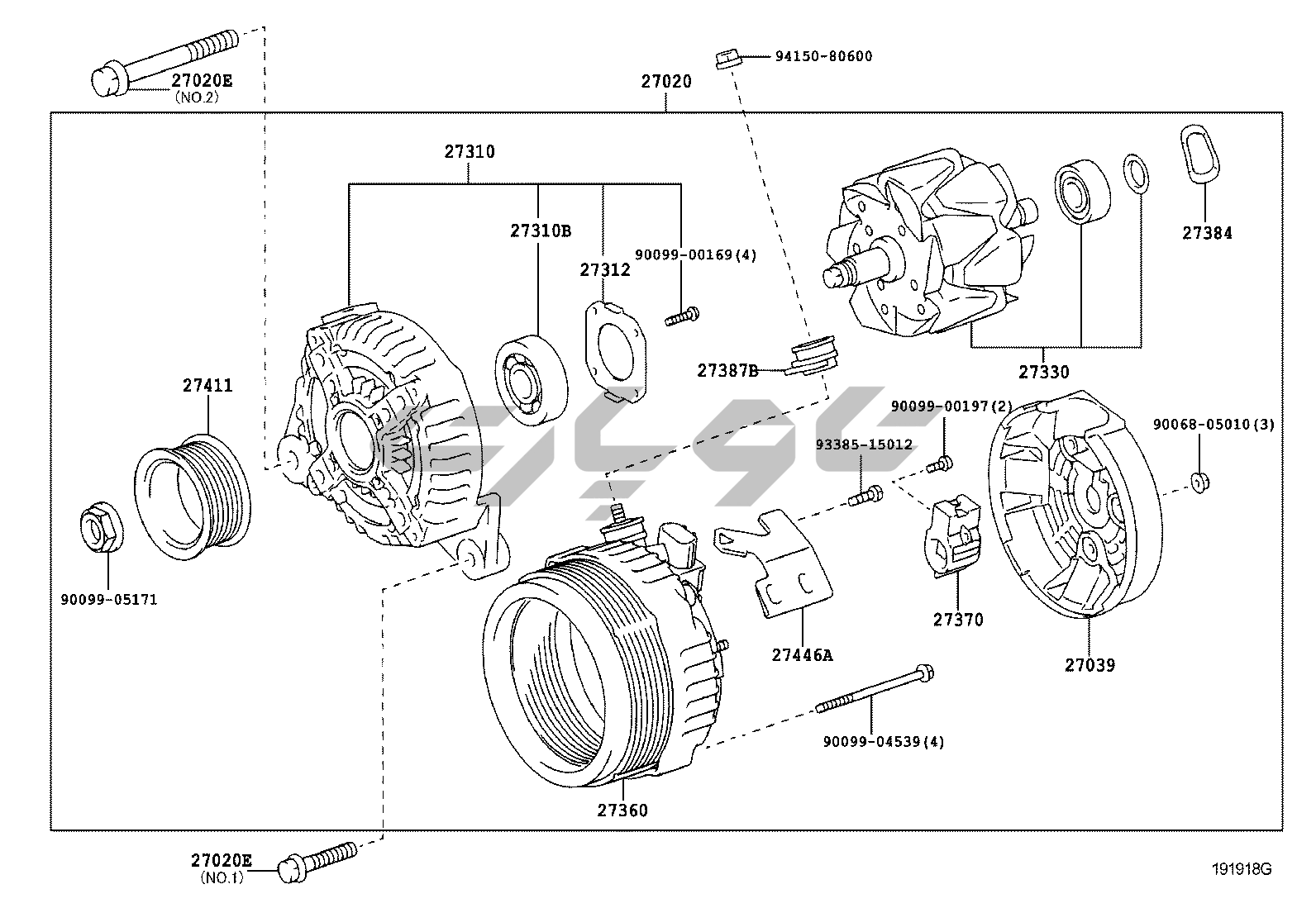 27020E
(NO.2)

94150-80600

27020

27310

27310B

27312

90099-00169(4)

27384

27387B

27330

27411

90099-00197(2)

93385-15012

90068-05010(3)

90099-05171

27370

27446A

27039

90099-04539(4)

27360

27020E
(NO.1)

191918G