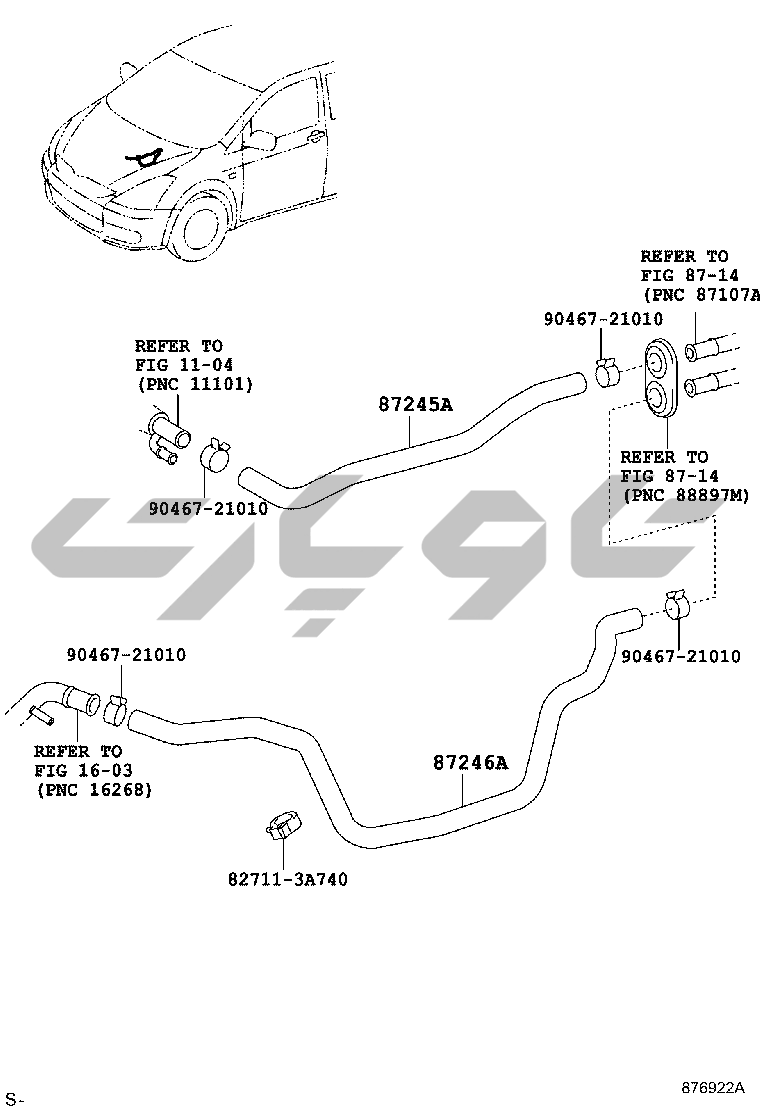 REFER TO
FIG 87-14
(PNC 87107A

90467-21010

REFER TO
FIG 11-04
(PNC 11101)

87245A

REFER TO
FIG 87-14
(PNC 88897M)

90467-21010

90467-21010

90467-21010

REFER TO
FIG 16-03
(PNC 16268)

87246A

82711-3A740

S-

876922A