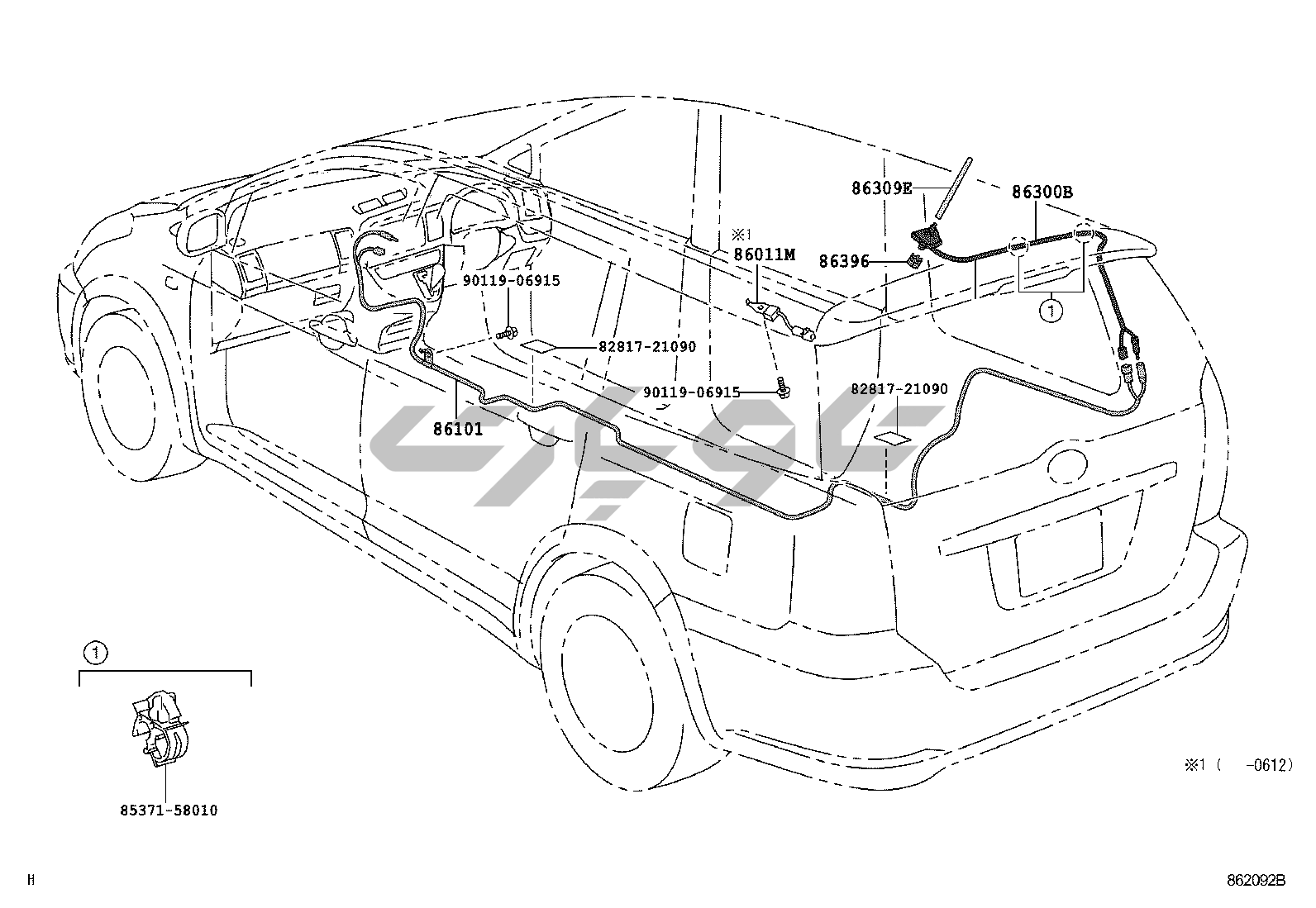 86309E
86300B
※1
86011M
86396
90119-06915
1
82817-21090
90119-06915
82817-21090
86101
1
85371-58010
※1 ( -0612)
H
862092B