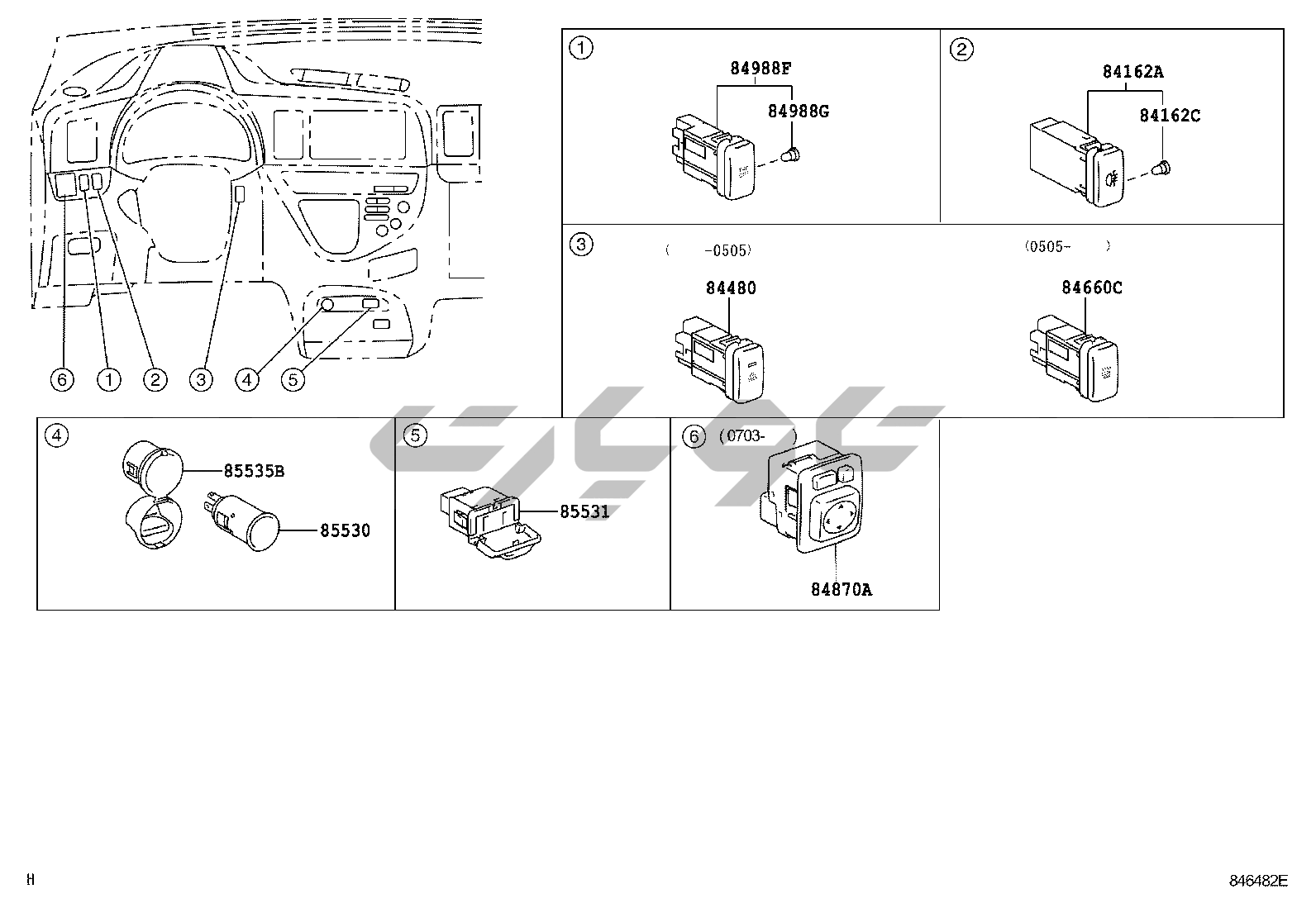 6 1 2 3 4 5

1
84988F
84988G

2
84162A
84162C

3
(   -0505)
84480
(0505-   )
84660C

4
85535B
85530

5
85531

6
(0703-   )
84870A

H

846482E