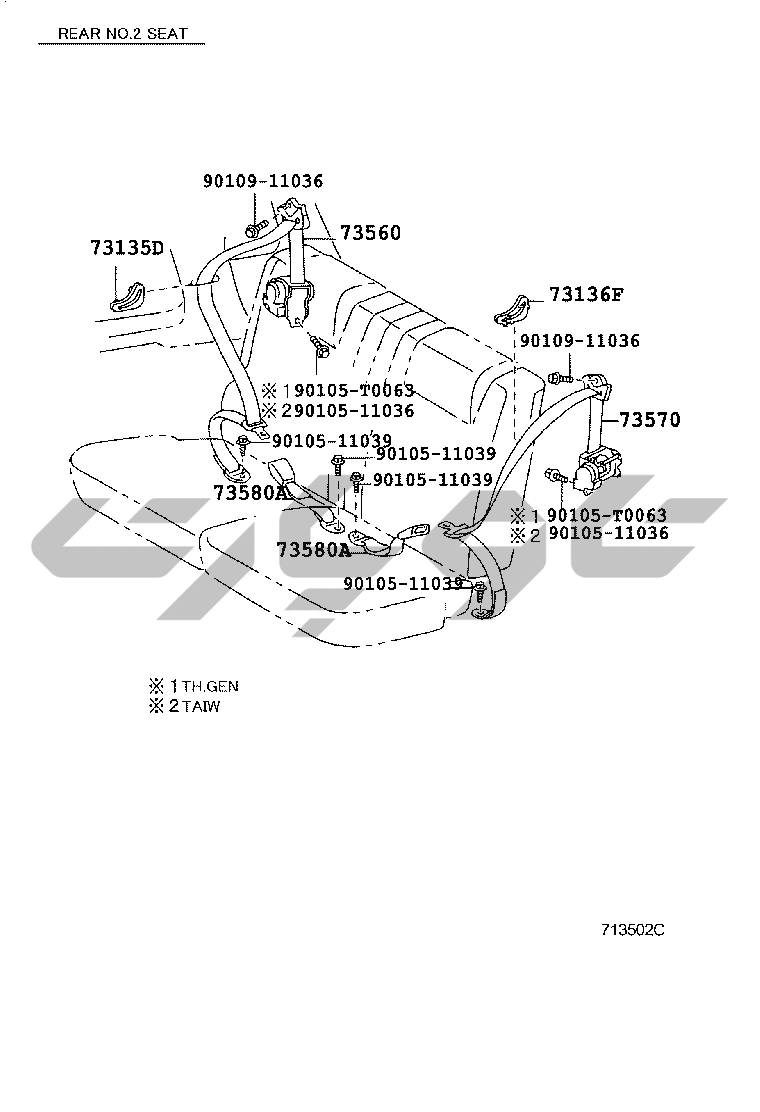 REAR NO.2 SEAT

90109-11036

73135D

73560

73136F

90109-11036

※1 90105-T0063
※2 90105-11036

73570

90105-11039

90105-11039

90105-11039

73580A

※1 90105-T0063
※2 90105-11036

73580A

90105-11039

※1 TH.GEN
※2 TAIW

713502C