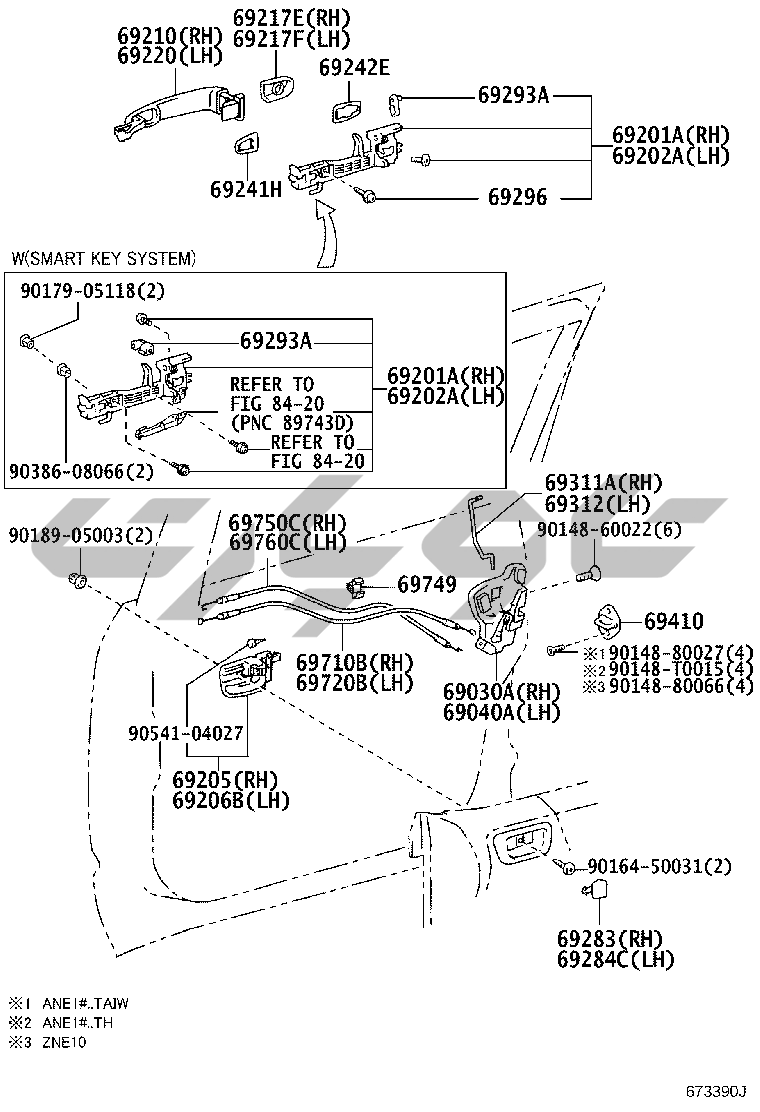 69210(RH)
69220(LH)

69217E(RH)
69217F(LH)

69242E

69293A

69201A(RH)
69202A(LH)

69241H

69296

W(SMART KEY SYSTEM)

90179-05118(2)

69293A

69201A(RH)
69202A(LH)

REFER TO
FIG 84-20
(PNC 89743D)

REFER TO
FIG 84-20

90386-08066(2)

69311A(RH)
69312(LH)

90148-60022(6)

90189-05003(2)

69750C(RH)
69760C(LH)

69749

69410

※1 90148-80027(4)
※2 90148-T0015(4)
※3 90148-80066(4)

69710B(RH)
69720B(LH)

69030A(RH)
69040A(LH)

90541-04027

69205(RH)
69206B(LH)

90164-50031(2)

69283(RH)
69284C(LH)

※1 ANE1#..TAJW
※2 ANE1#..TH
※3 ZNE10

673390J