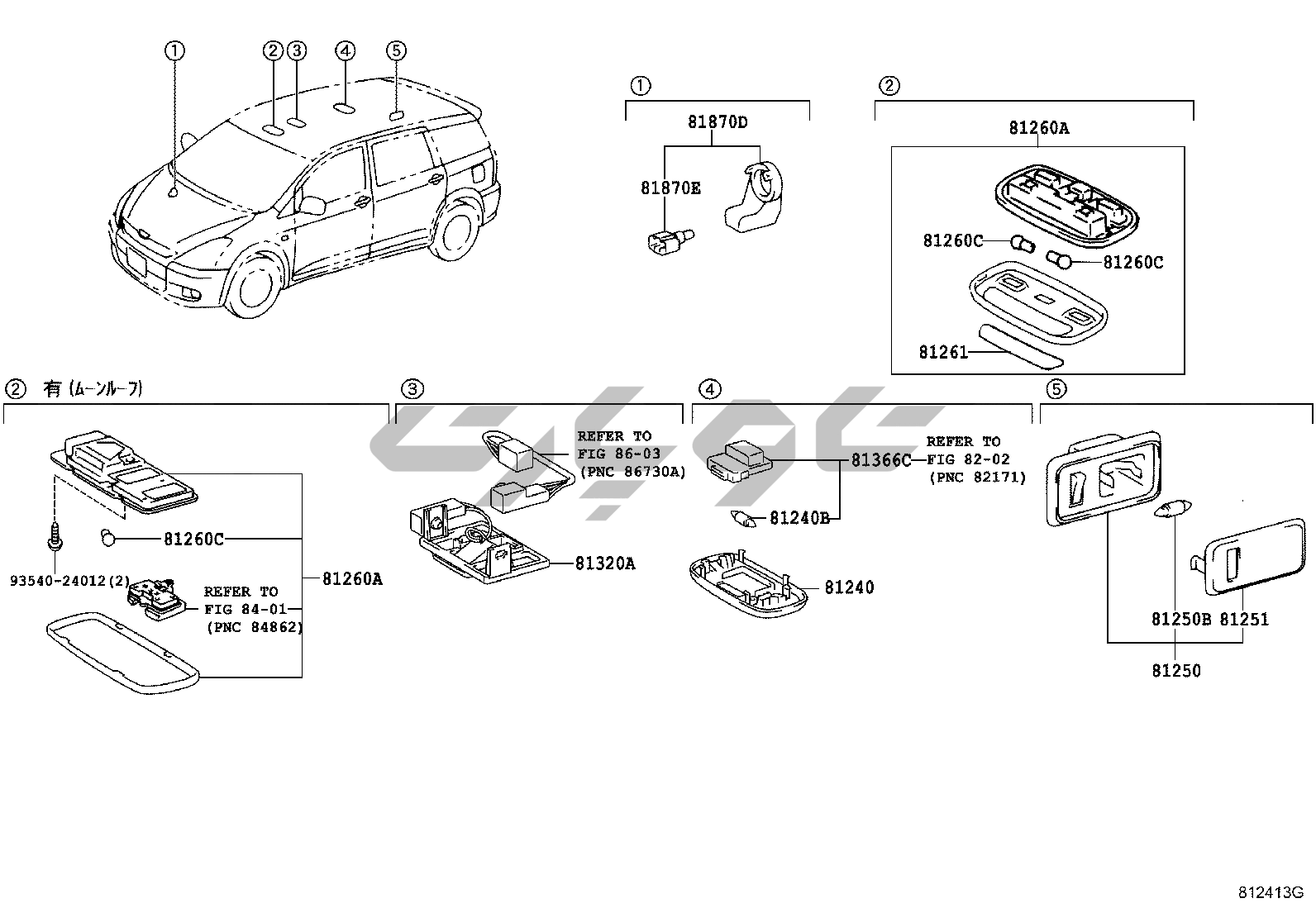 ① ② ③ ④ ⑤

①
81870D
81870E

②
81260A
81260C
81260C
81261

② 有 (ムーンルーフ)
81260C
93540-24012(2)
REFER TO FIG 84-01 (PNC 84862)
81260A

③
REFER TO FIG 86-03 (PNC 86730A)
81320A

④
81366C
REFER TO FIG 82-02 (PNC 82171)
81240B
81240

⑤
81250B
81251
81250

812413G