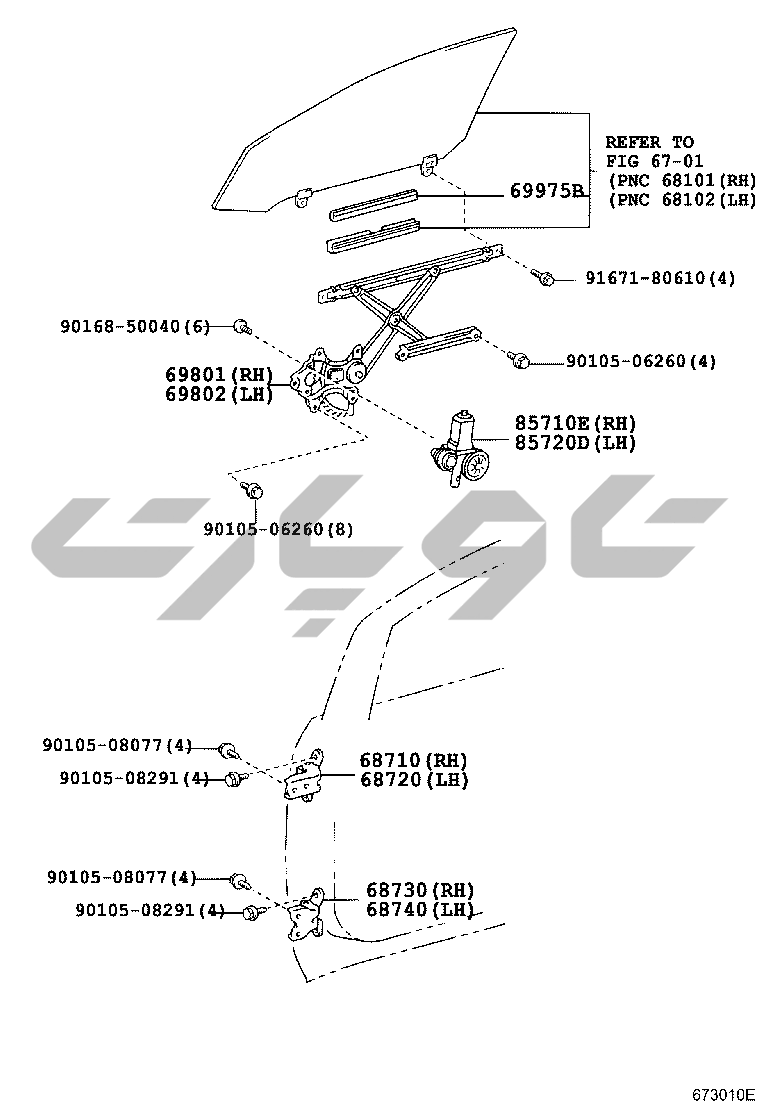 REFER TO
FIG 67-01
(PNC 68101(RH)
(PNC 68102(LH)

69975B

91671-80610(4)

90168-50040(6)

90105-06260(4)

69801(RH)
69802(LH)

85710E(RH)
85720D(LH)

90105-06260(8)

90105-08077(4)
90105-08291(4)

68710(RH)
68720(LH)

90105-08077(4)
90105-08291(4)

68730(RH)
68740(LH)

673010E