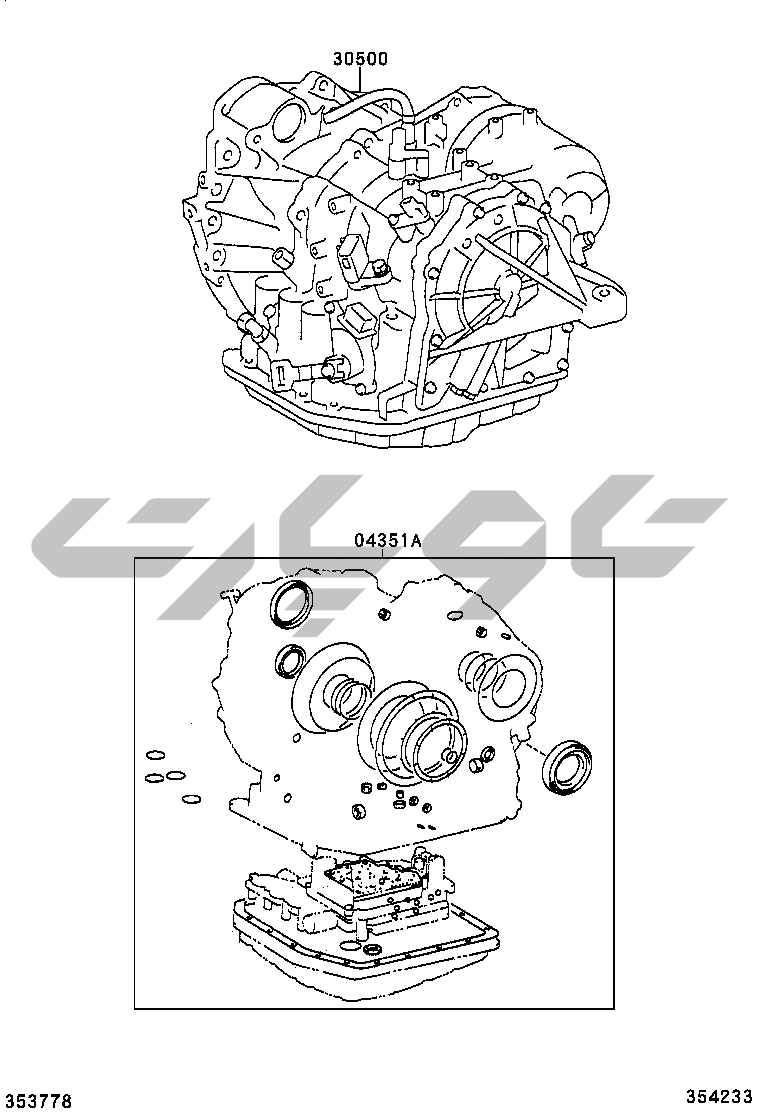 30500

04351A

353778

354233