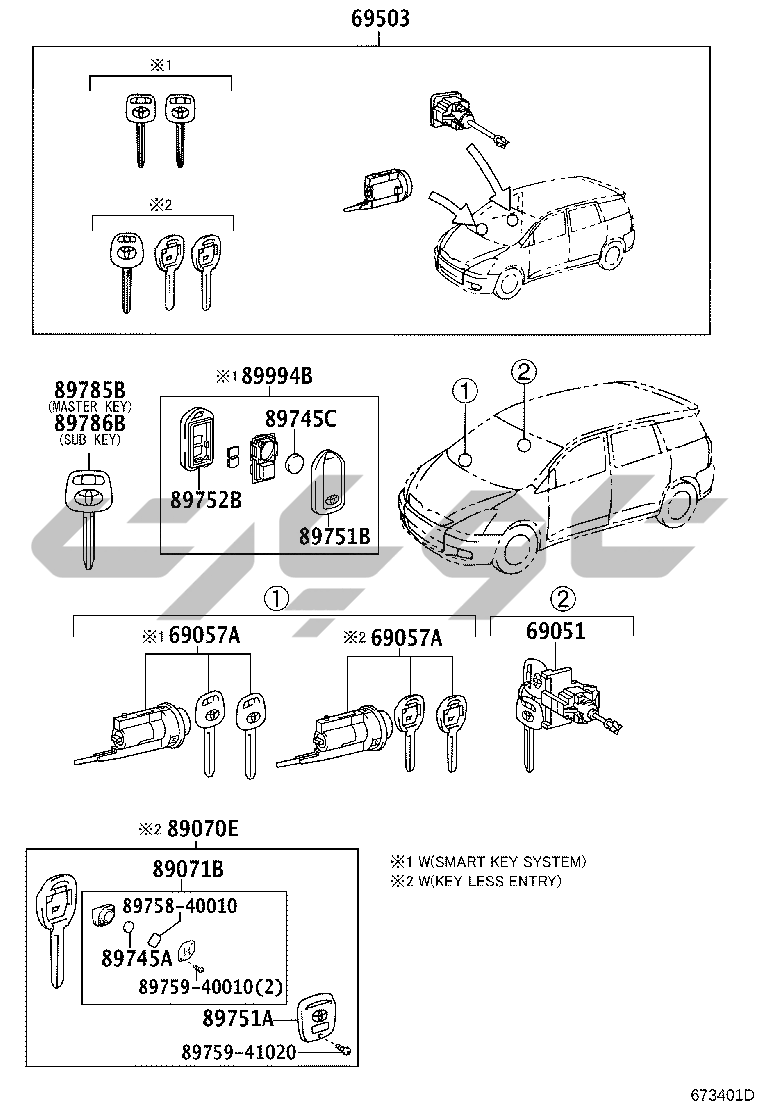 69503

※1

※2

89785B
(MASTER KEY)
89786B
(SUB KEY)

※1 89994B

89745C

89752B

89751B

①

②

①

②

※1 69057A

※2 69057A

69051

※2 89070E

89071B

89758-40010

89745A

89759-40010(2)

89751A

89759-41020

※1 W(SMART KEY SYSTEM)
※2 W(KEY LESS ENTRY)

673401D