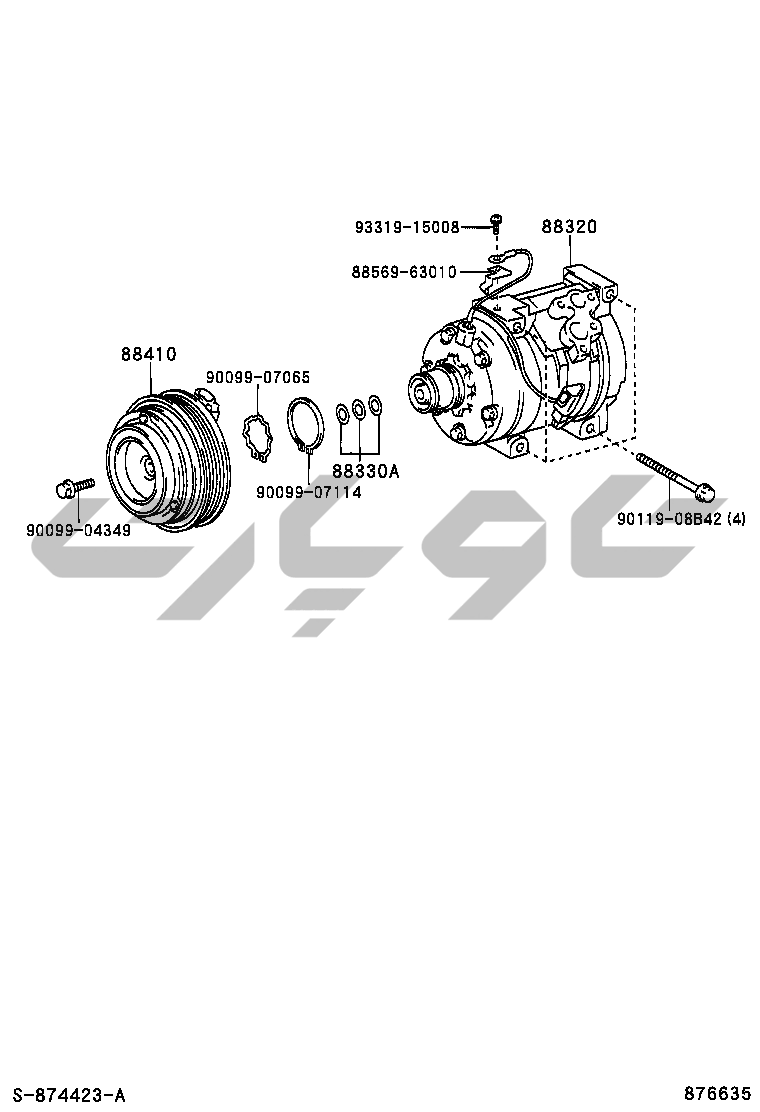 93319-15008
88320
88569-63010
88410
90099-07065
88330A
90099-07114
90099-04349
90119-08B42 (4)
S-874423-A
876635