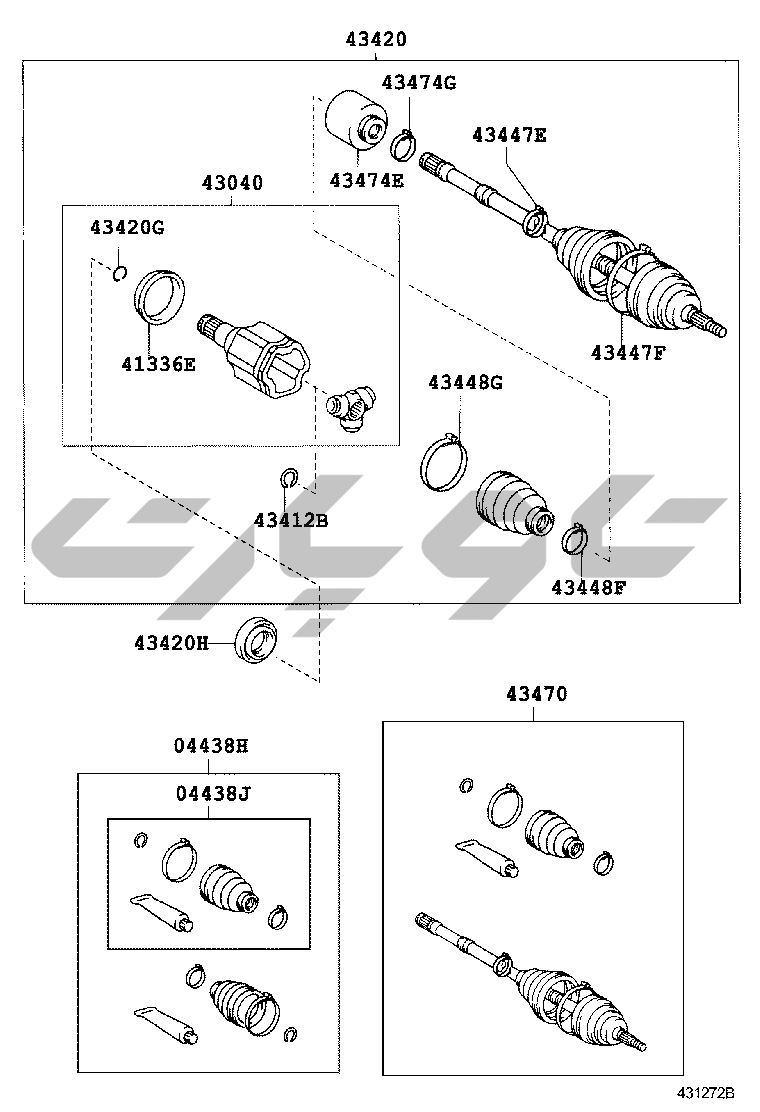 43420
43474G
43447E
43474E
43040
43420G
41336E
43447F
43448G
43412B
43448F
43420H
43470
04438H
04438J
431272B