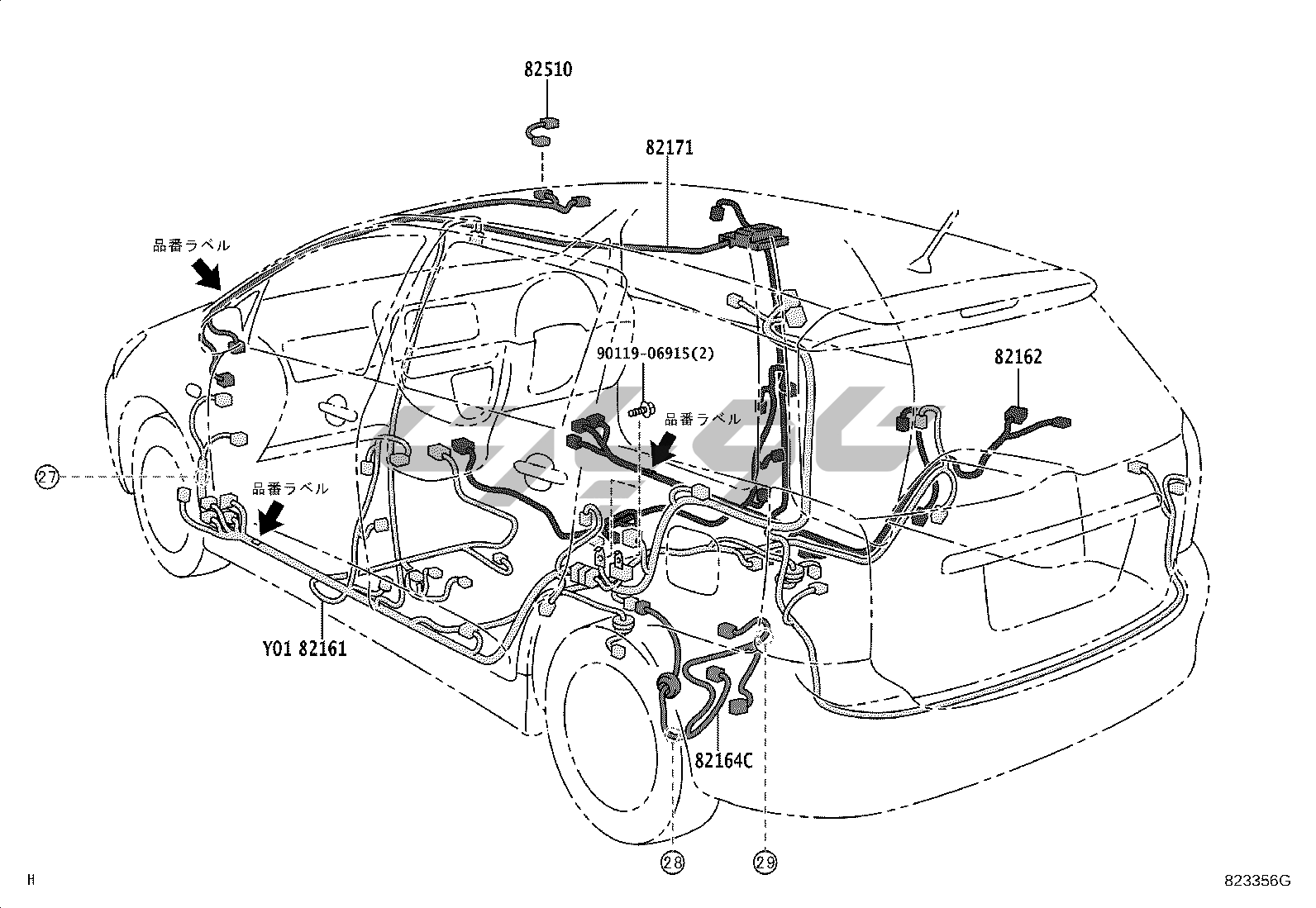 82510

82171

品番ラベル

90119-06915(2)

82162

品番ラベル

27

品番ラベル

Y01 82161

82164C

28

29

H

823356G