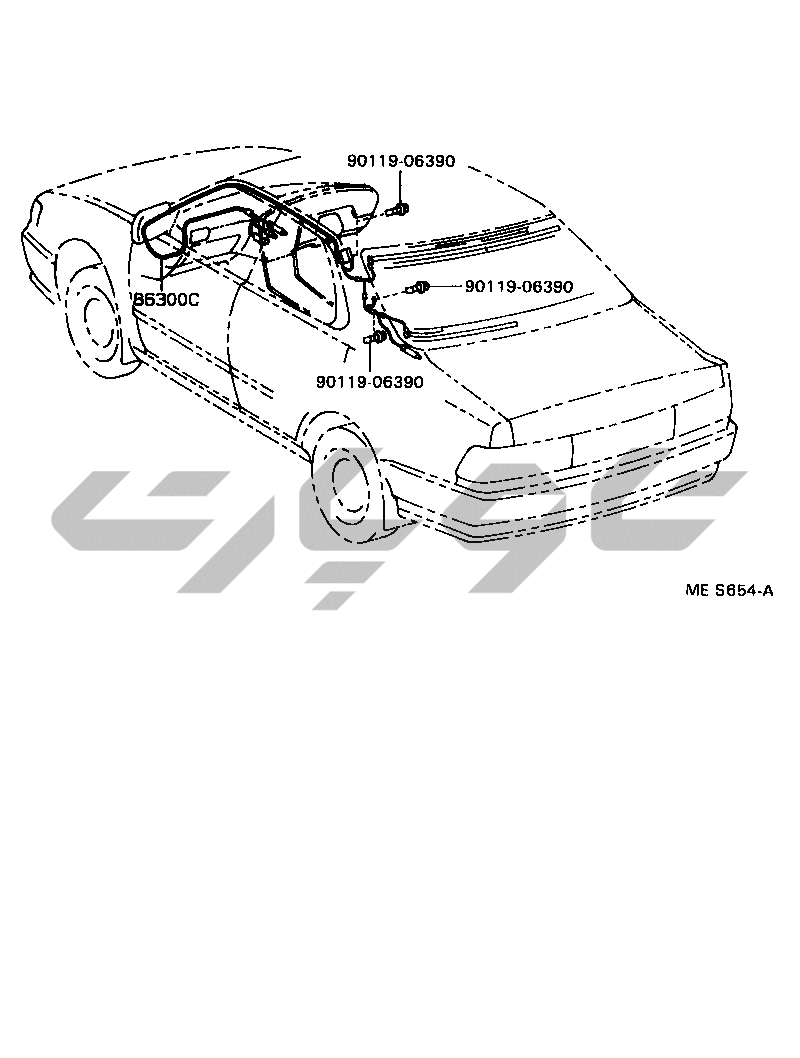 90119-06390

86300C

90119-06390

90119-06390

ME S654-A