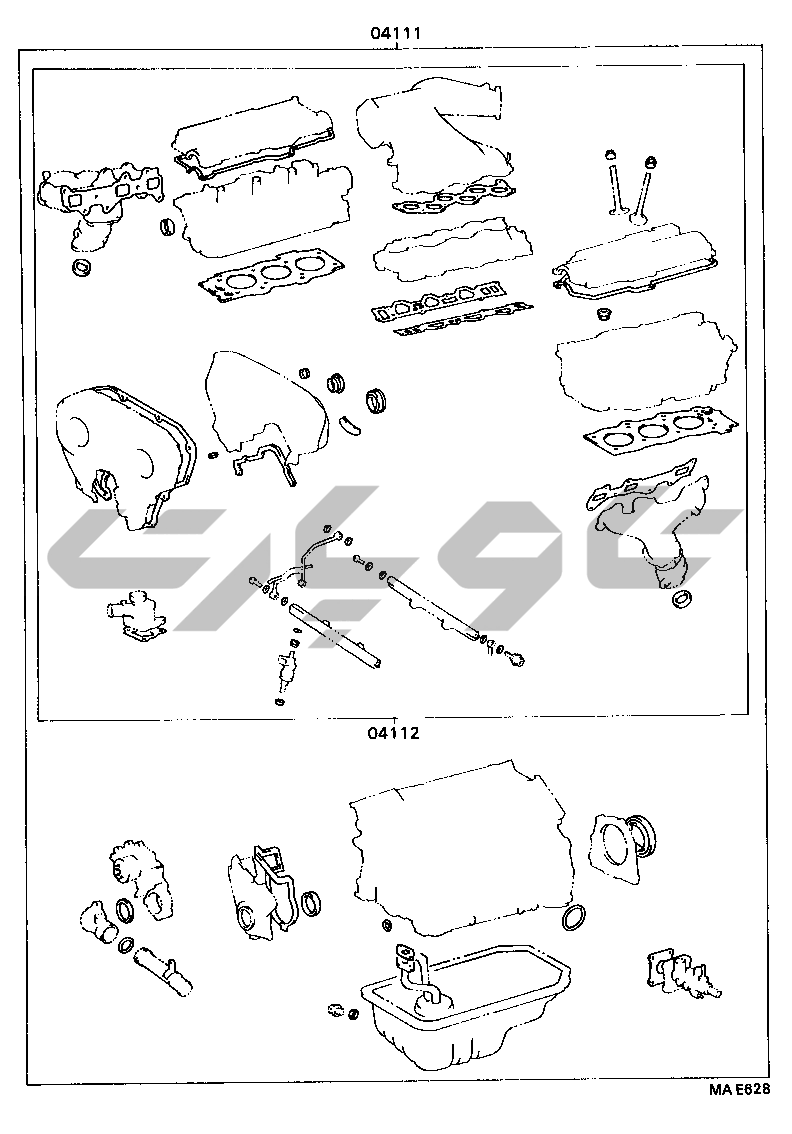 04111

04112

MA E628