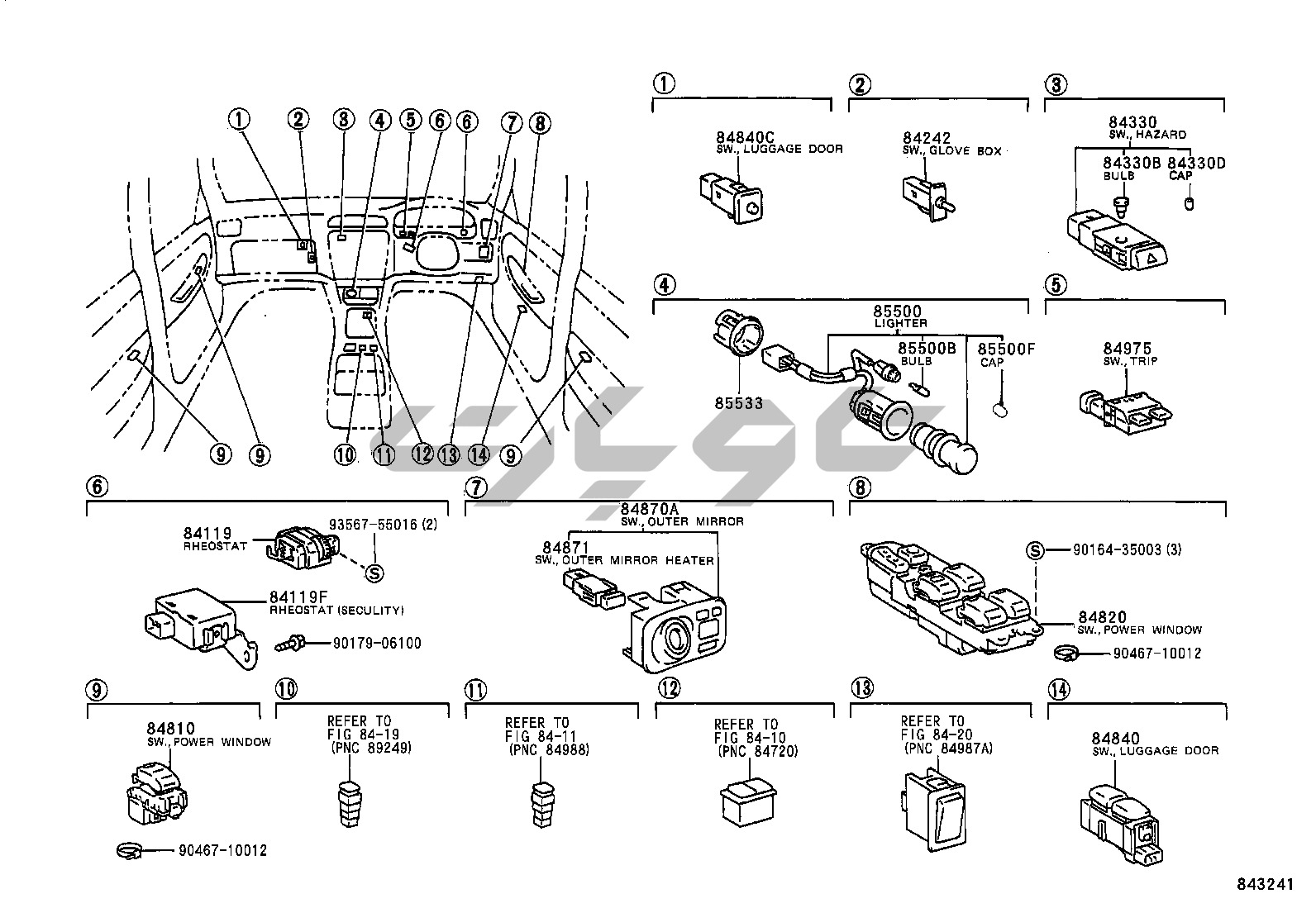 ①
②
③
④
⑤
⑥
⑥
⑦
⑧
⑨
⑨
⑩
⑪
⑫
⑬
⑭
⑨

①
84840C
SW., LUGGAGE DOOR

②
84242
SW., GLOVE BOX

③
84330
SW., HAZARD
84330B
BULB
84330D
CAP

④
85500
LIGHTER
85500B
BULB
85500F
CAP
85533

⑤
84975
SW., TRIP

⑥
84119
RHEOSTAT
93567-55016 (2)
S
84119F
RHEOSTAT (SECULITY)
90179-06100

⑦
84870A
SW., OUTER MIRROR
84871
SW., OUTER MIRROR HEATER

⑧
S
90164-35003 (3)
84820
SW., POWER WINDOW
90467-10012

⑨
84810
SW., POWER WINDOW
90467-10012

⑩
REFER TO
FIG 84-19
(PNC 89249)

⑪
REFER TO
FIG 84-11
(PNC 84988)

⑫
REFER TO
FIG 84-10
(PNC 84720)

⑬
REFER TO
FIG 84-20
(PNC 84987A)

⑭
84840
SW., LUGGAGE DOOR

843241