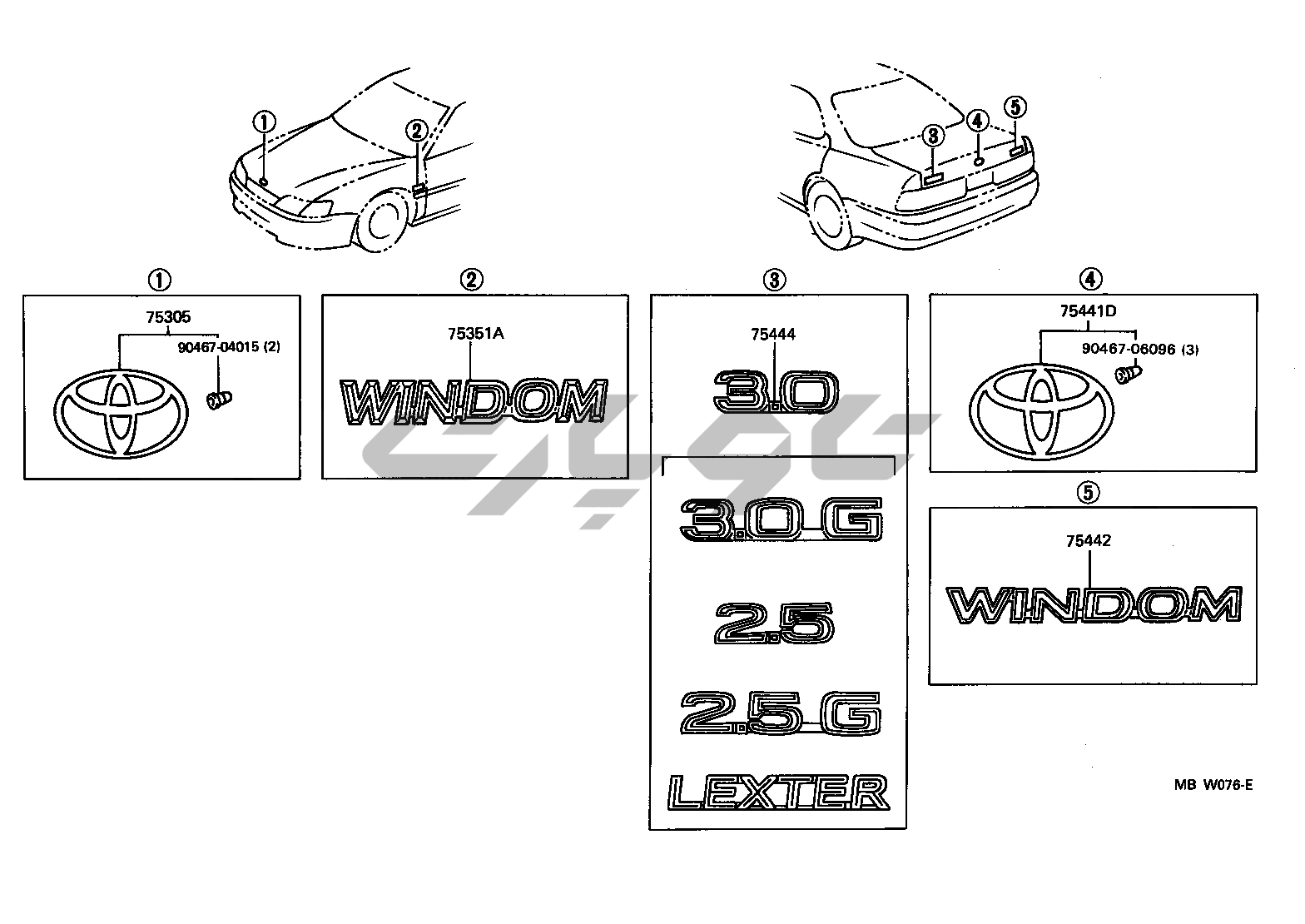 ①
②
③
④
⑤

①
75305
90467-04015 (2)

②
75351A
WINDOM

③
75444
3.0
3.0 G
2.5
2.5 G
LEXTER

④
75441D
90467-06096 (3)

⑤
75442
WINDOM

MB W076-E