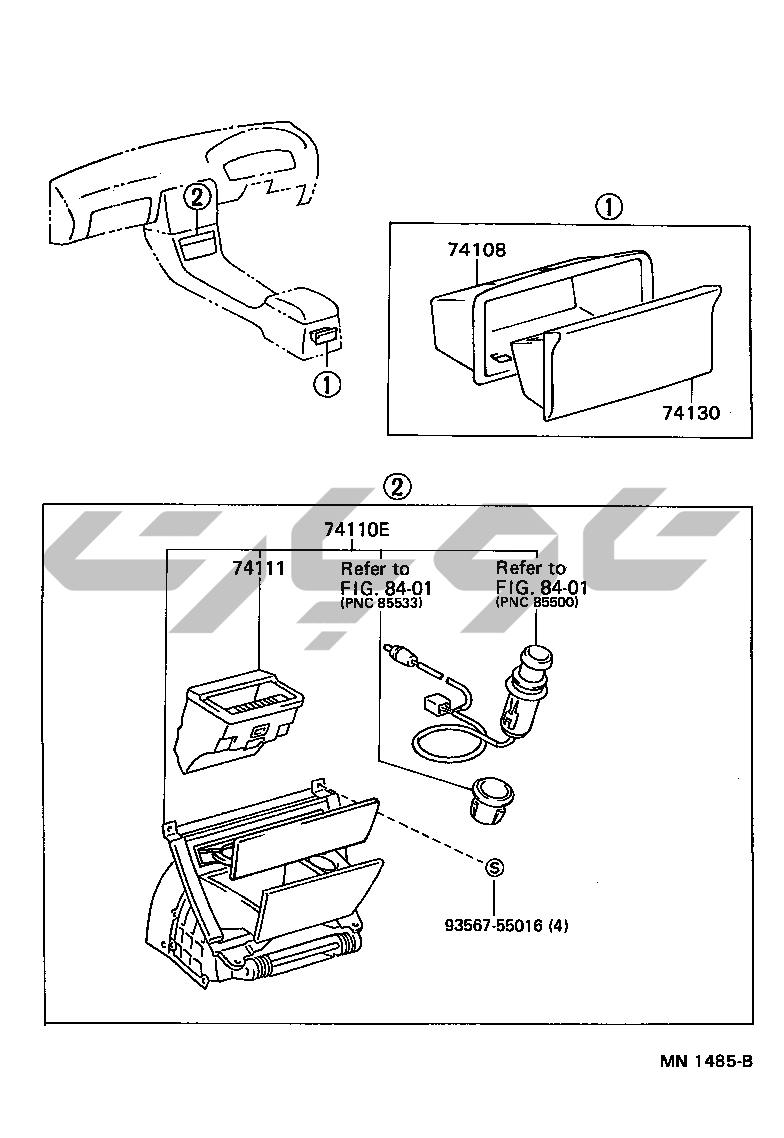 ②

①

①

74108

74130

②

74110E

74111

Refer to
FIG. 84-01
(PNC 85533)

Refer to
FIG. 84-01
(PNC 85500)

S

93567-55016 (4)

MN 1485-B