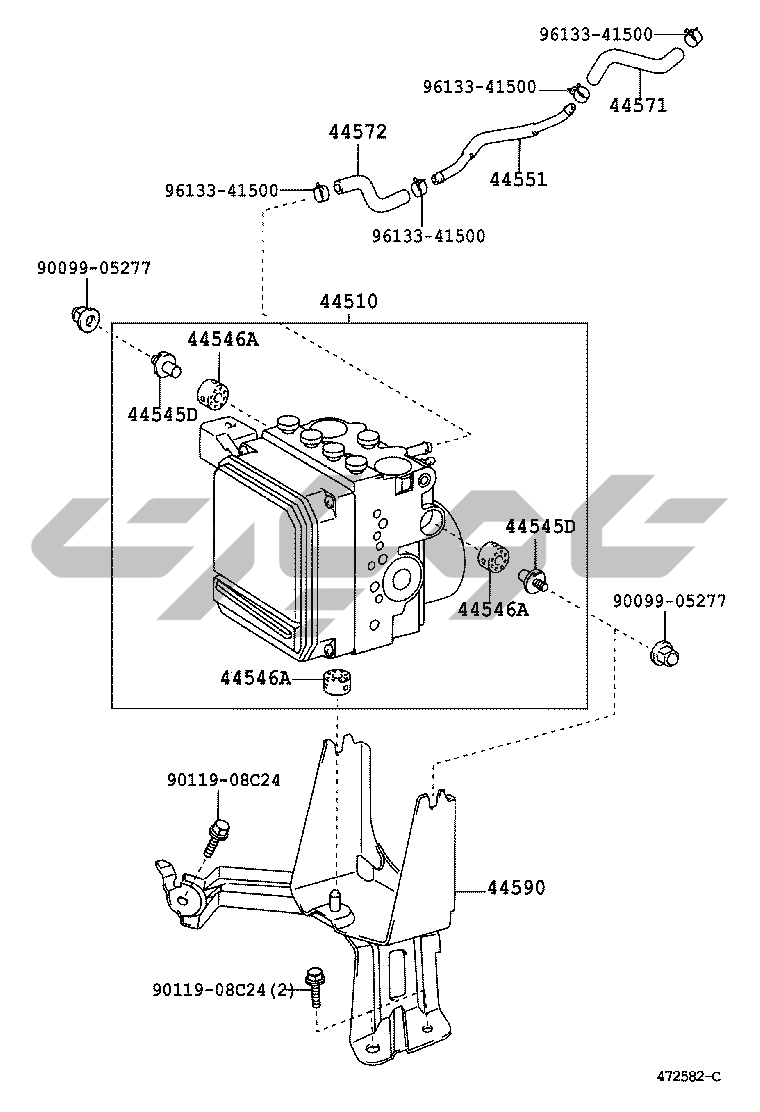 96133-41500
96133-41500
44571
44572
44551
96133-41500
96133-41500
90099-05277
44510
44546A
44545D
44545D
44546A
90099-05277
44546A
90119-08C24
44590
90119-08C24(2)
472582-C