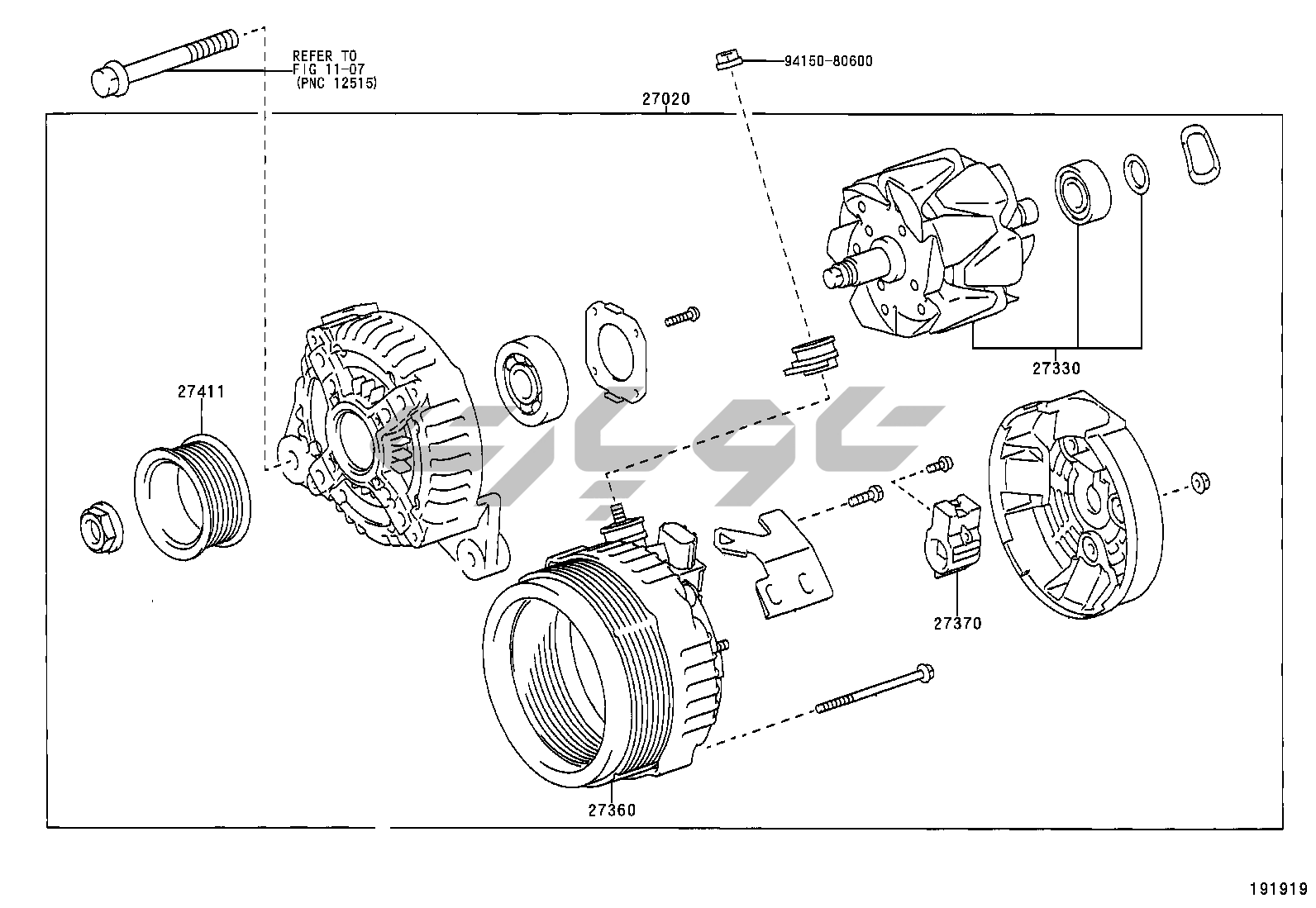 REFER TO
FIG 11-07
(PNC 12515)

94150-80600

27020

27330

27411

27370

27360

191919