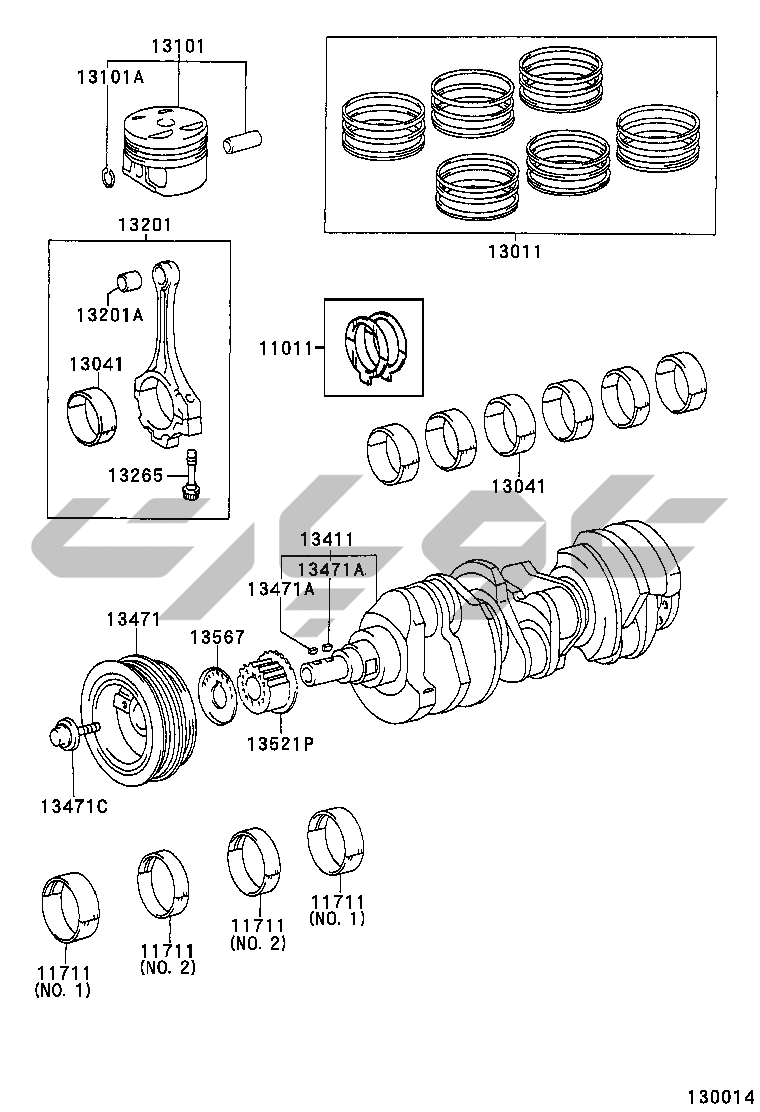 13101
13101A
13011
13201
13201A
13041
13265
11011
13041
13411
13471A
13471A
13471
13567
13521P
13471C
11711
(NO. 1)
11711
(NO. 2)
11711
(NO. 2)
11711
(NO. 1)
130014