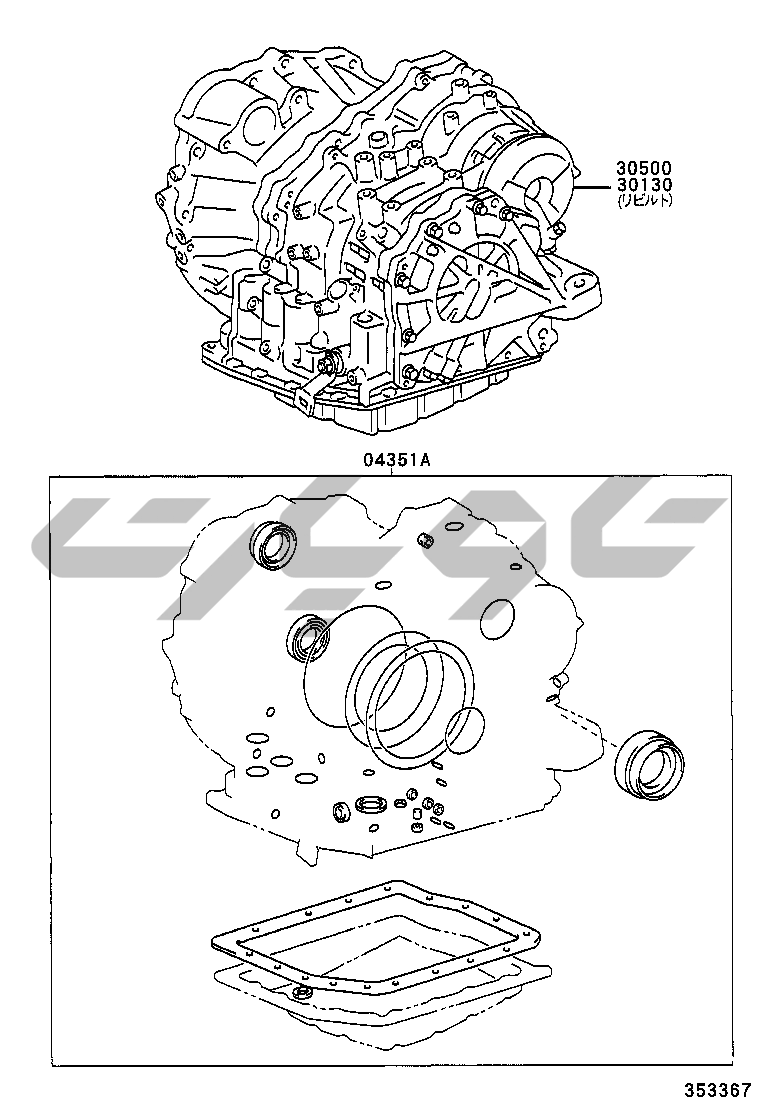 30500
30130
(リビルト)

04351A

353367