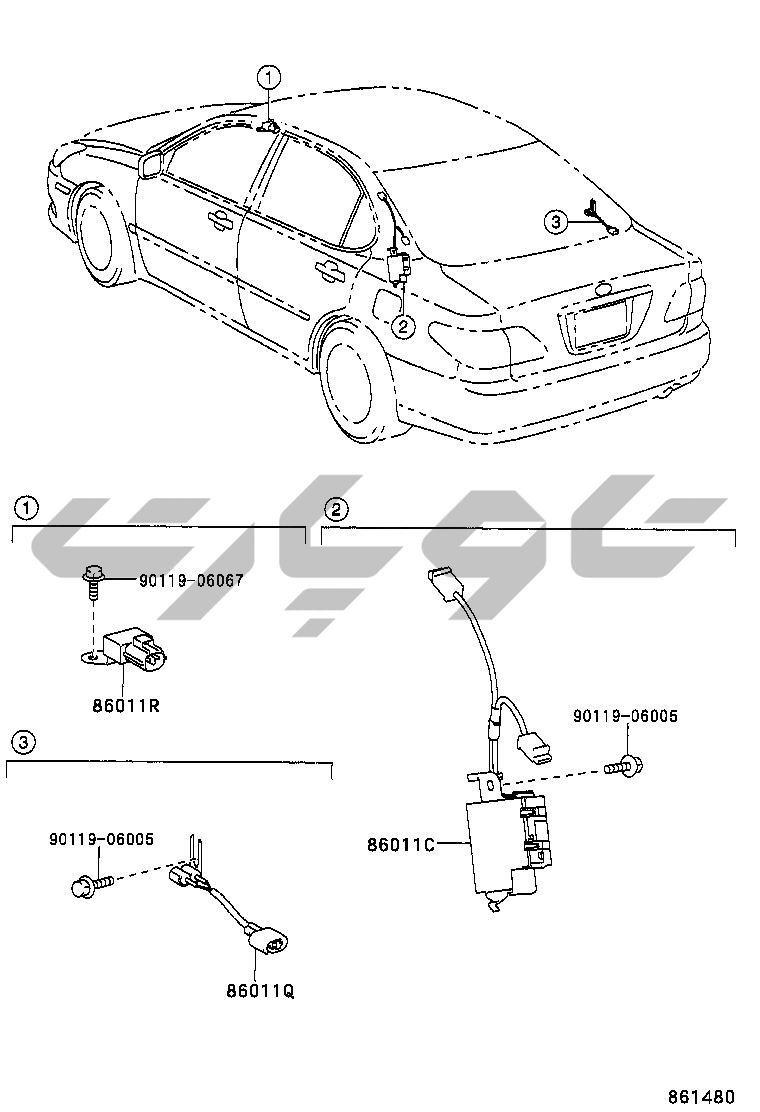 1

3

2

1

90119-06067

86011R

2

90119-06005

86011C

3

90119-06005

86011Q

861480