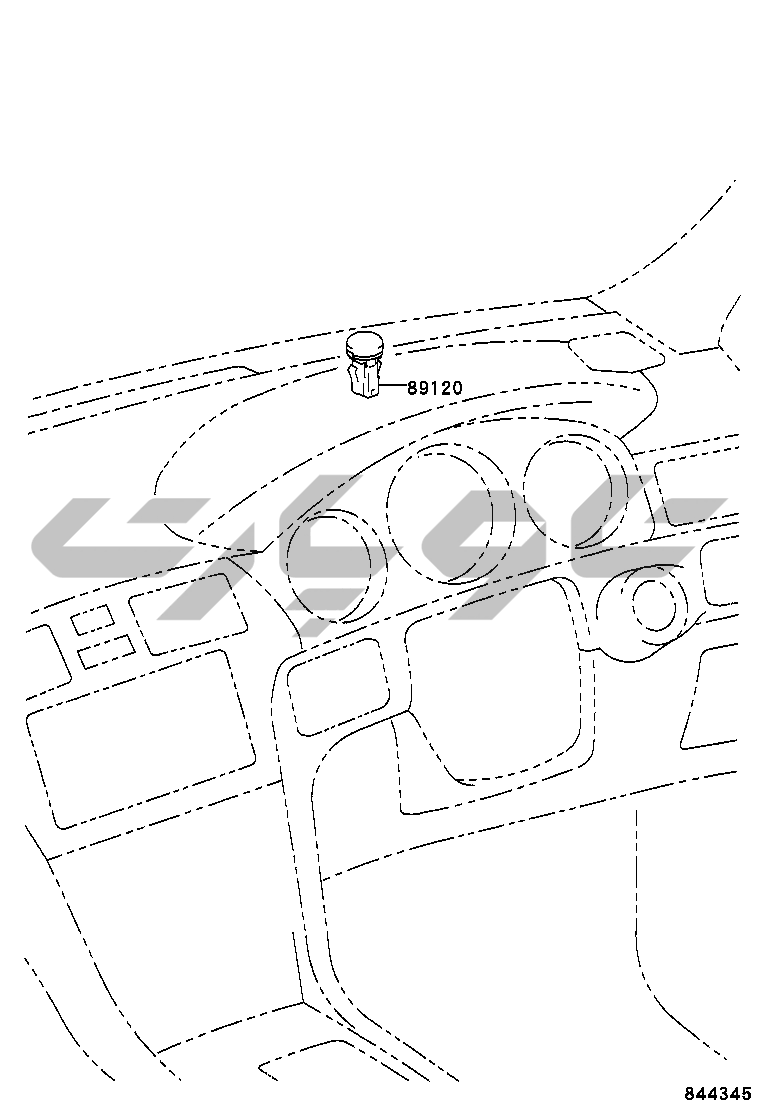 89120

844345