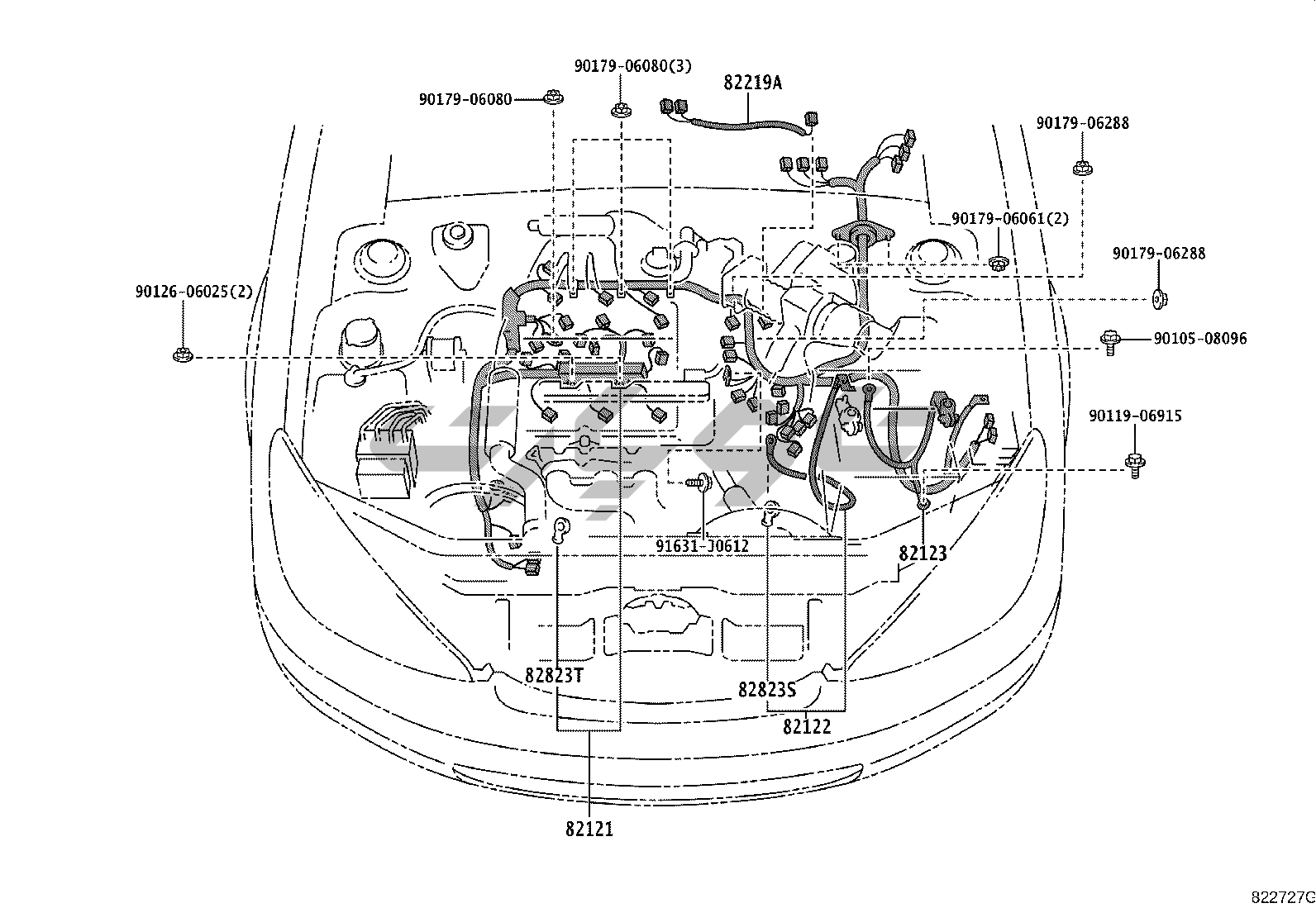 90179-06080(3)
82219A
90179-06080
90179-06288
90179-06061(2)
90179-06288
90126-06025(2)
90105-08096
90119-06915
91631-J0612
82123
82823T
82823S
82122
82121
822727G