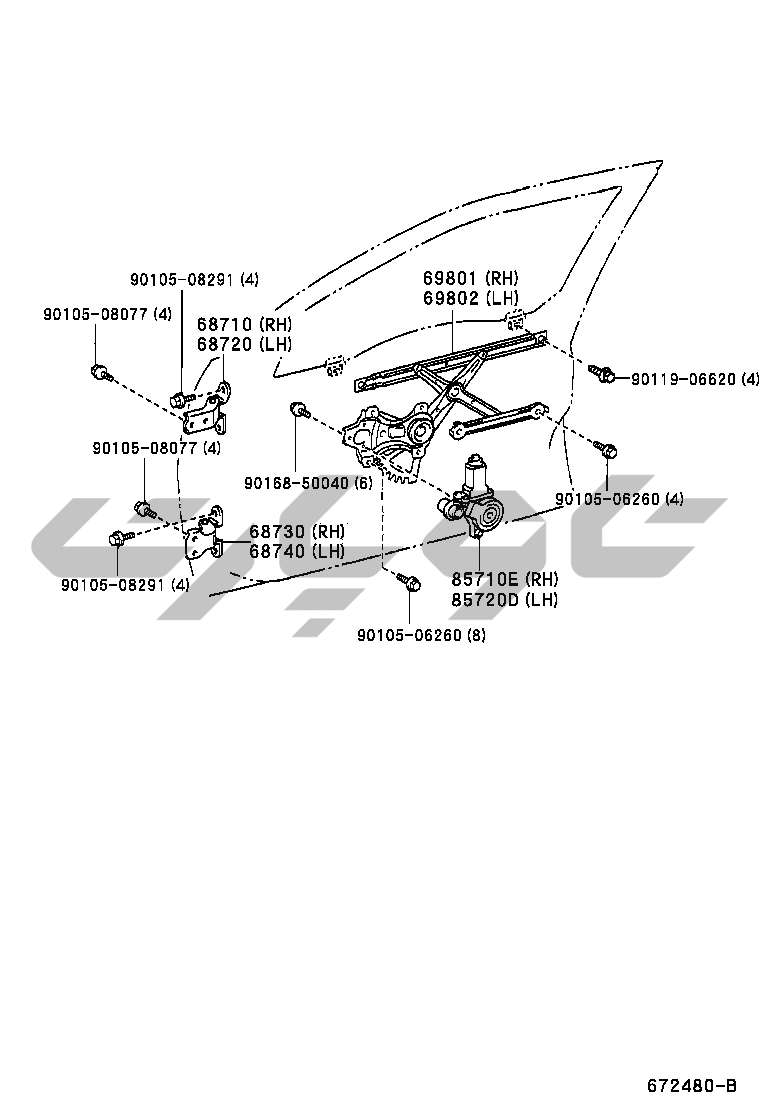 90105-08291 (4)
90105-08077 (4)
68710 (RH)
68720 (LH)
69801 (RH)
69802 (LH)
90119-06620 (4)
90105-08077 (4)
90168-50040 (6)
90105-06260 (4)
68730 (RH)
68740 (LH)
90105-08291 (4)
85710E (RH)
85720D (LH)
90105-06260 (8)
672480-B