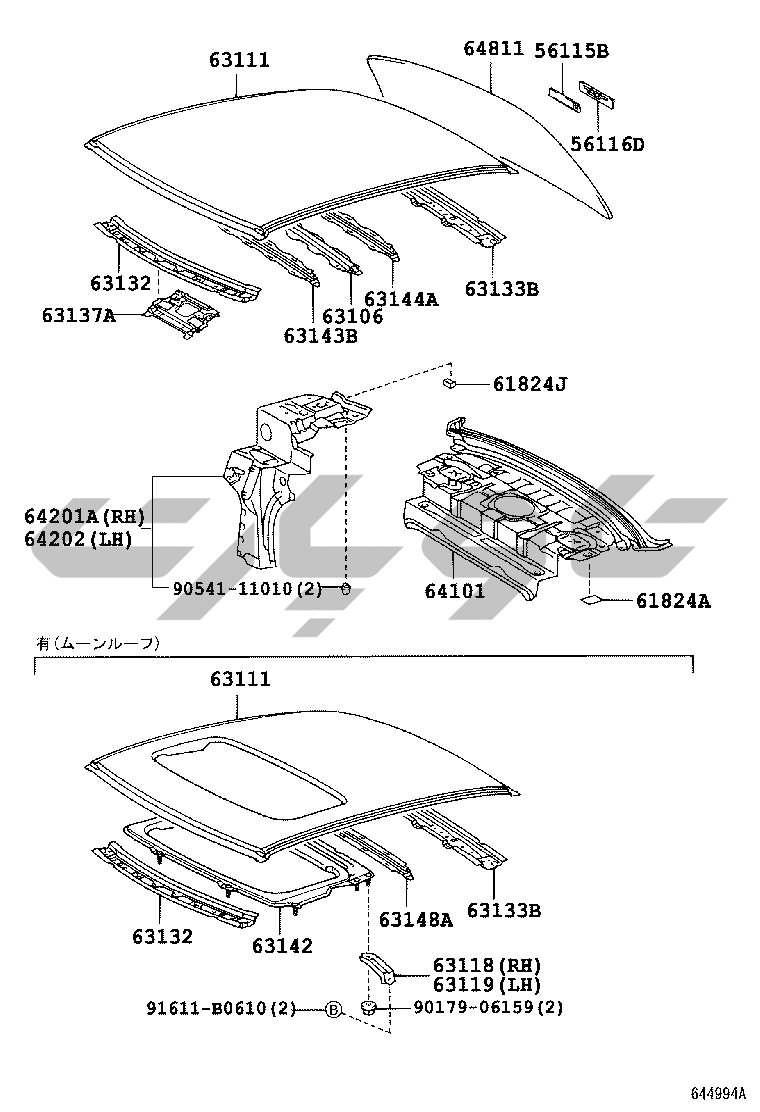 63111
64811
56115B
56116D
63132
63137A
63143B
63106
63144A
63133B
61824J
64201A(RH)
64202(LH)
90541-11010(2)
64101
61824A
有(ムーンルーフ)
63111
63132
63142
63148A
63133B
63118(RH)
63119(LH)
91611-B0610(2)
B
90179-06159(2)
644994A