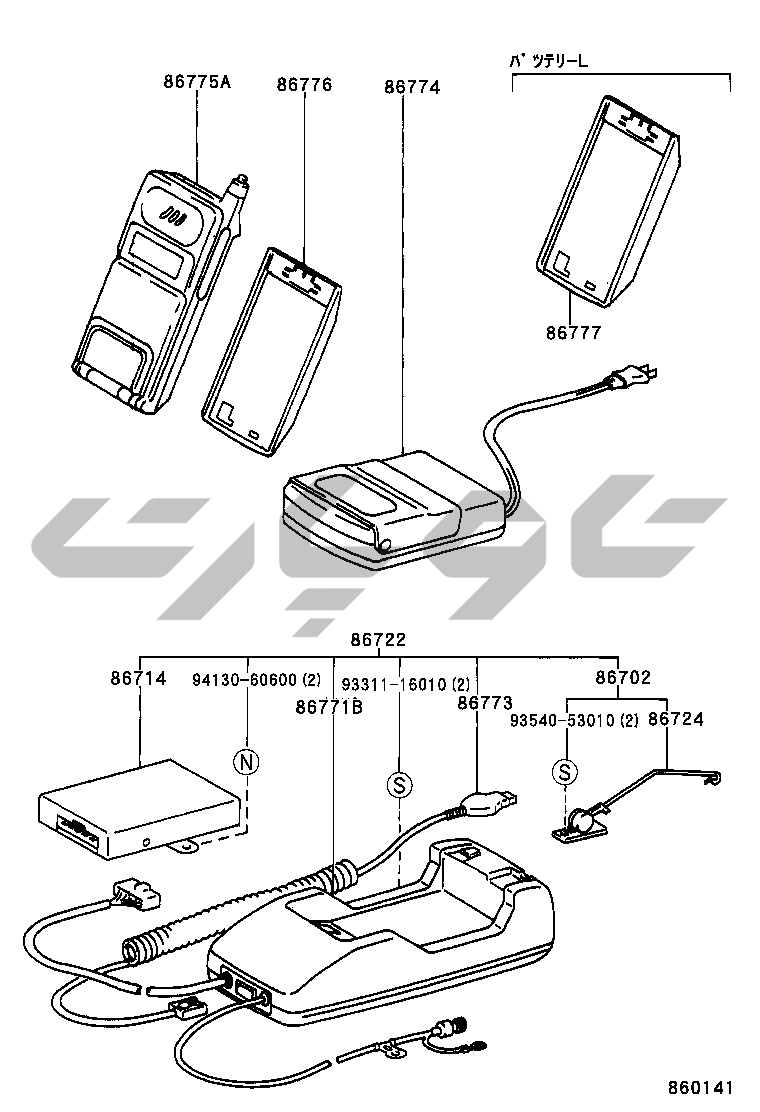 86775A
86776
86774
バッテリーL
86777
86722
86714
94130-60600 (2)
93311-16010 (2)
86702
86771B
86773
93540-53010 (2)
86724
N
S
S
860141