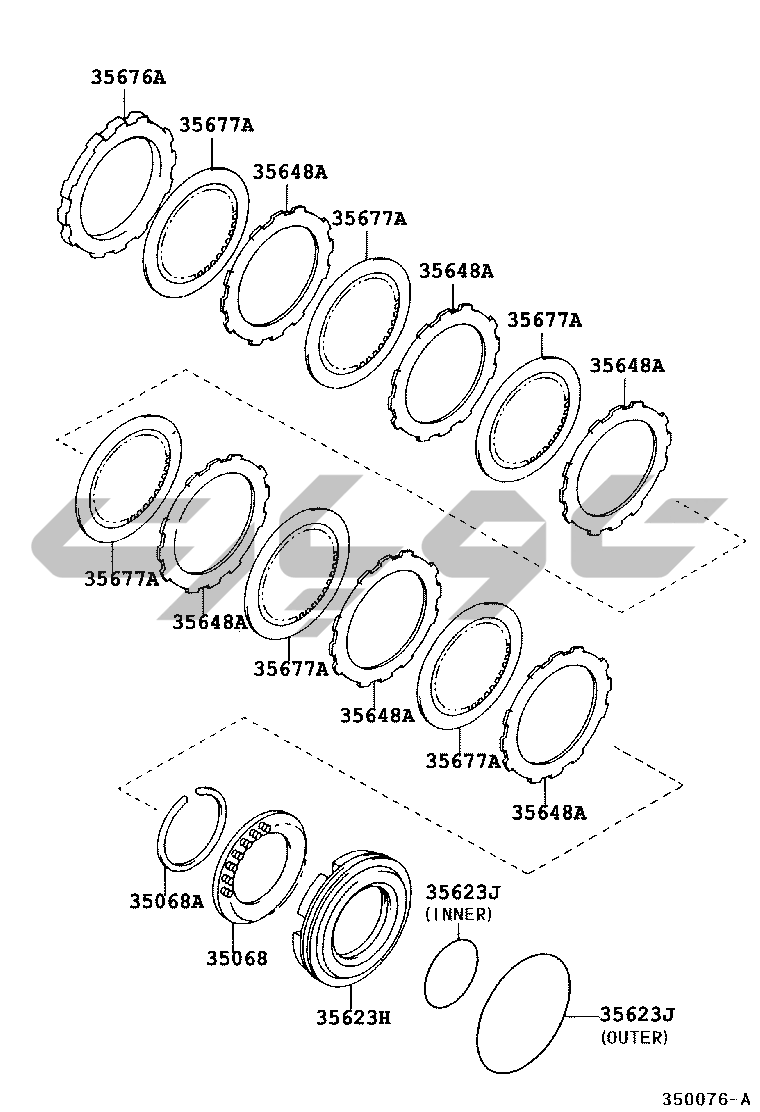 35676A
35677A
35648A
35677A
35648A
35677A
35648A
35677A
35648A
35677A
35648A
35677A
35648A
35068A
35068
35623H
35623J
(INNER)
35623J
(OUTER)
350076-A