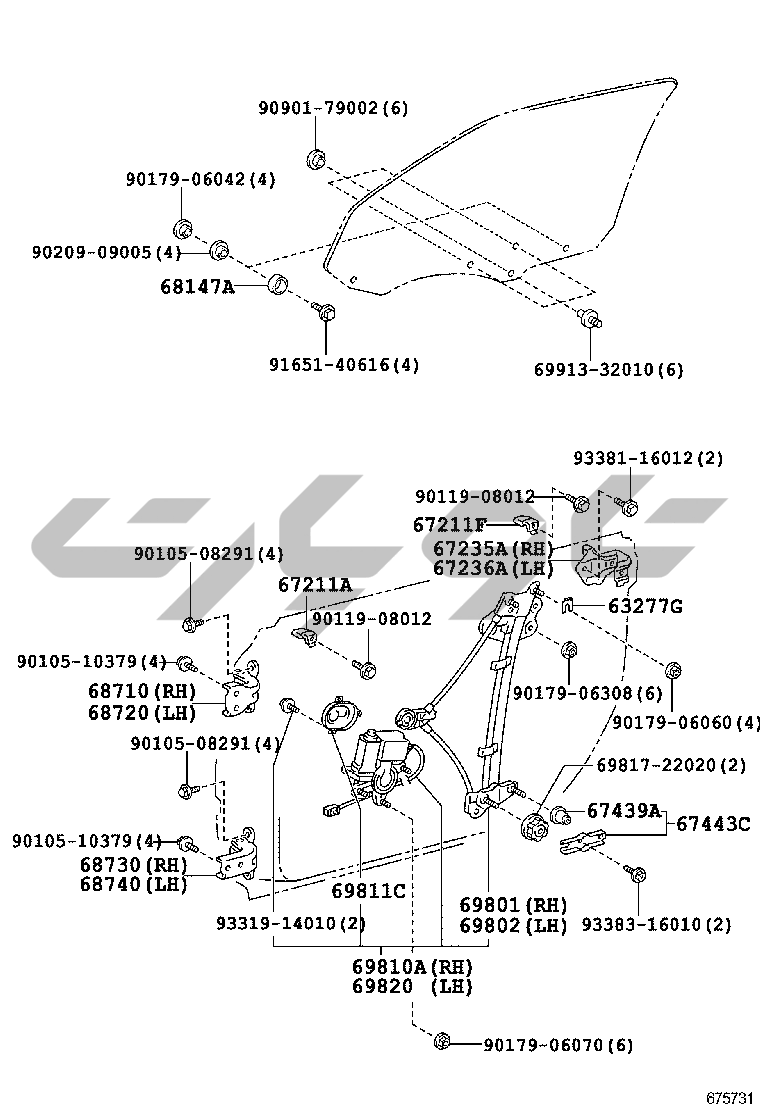 90901-79002(6)
90179-06042(4)
90209-09005(4)
68147A
91651-40616(4)
69913-32010(6)

93381-16012(2)
90119-08012
67211F
67235A(RH)
67236A(LH)
90105-08291(4)
67211A
90119-08012
63277G
90105-10379(4)
68710(RH)
68720(LH)
90179-06308(6)
90179-06060(4)
90105-08291(4)
69817-22020(2)
67439A
67443C
90105-10379(4)
68730(RH)
68740(LH)
69811C
69801(RH)
69802(LH)
93319-14010(2)
93383-16010(2)
69810A(RH)
69820 (LH)
90179-06070(6)
675731