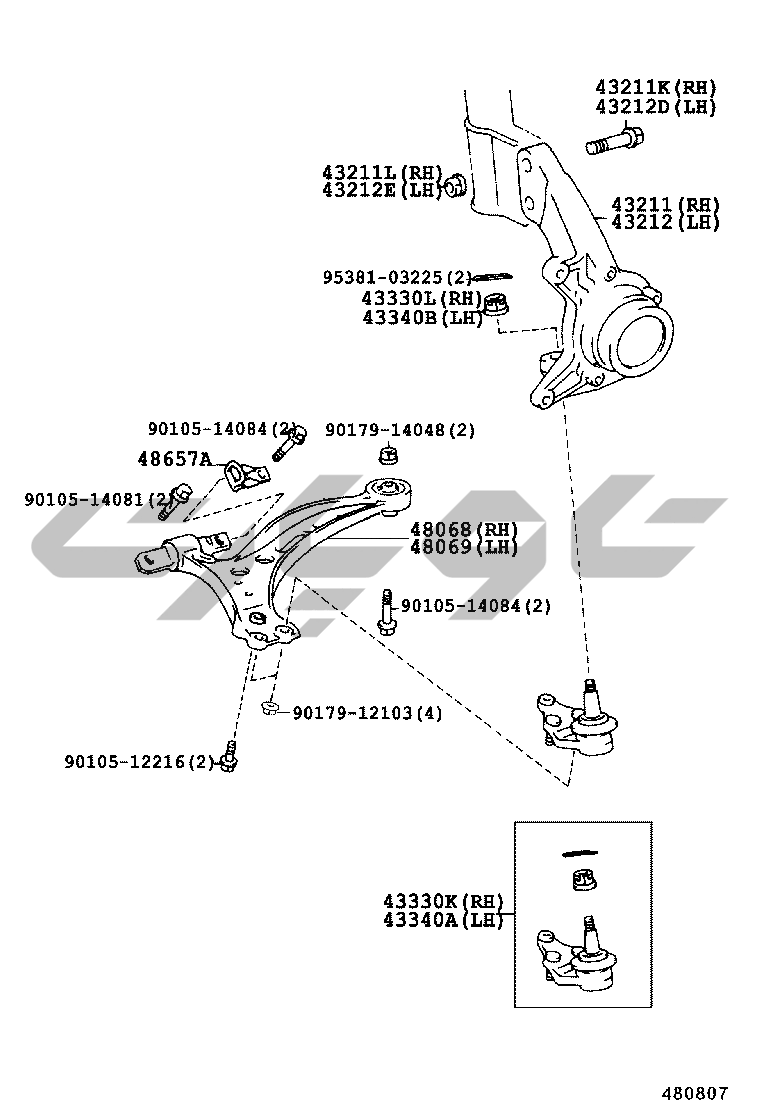 43211K(RH)
43212D(LH)

43211L(RH)
43212E(LH)

43211(RH)
43212(LH)

95381-03225(2)
43330L(RH)
43340B(LH)

90105-14084(2)
90179-14048(2)
48657A
90105-14081(2)

48068(RH)
48069(LH)

90105-14084(2)

90179-12103(4)

90105-12216(2)

43330K(RH)
43340A(LH)

480807