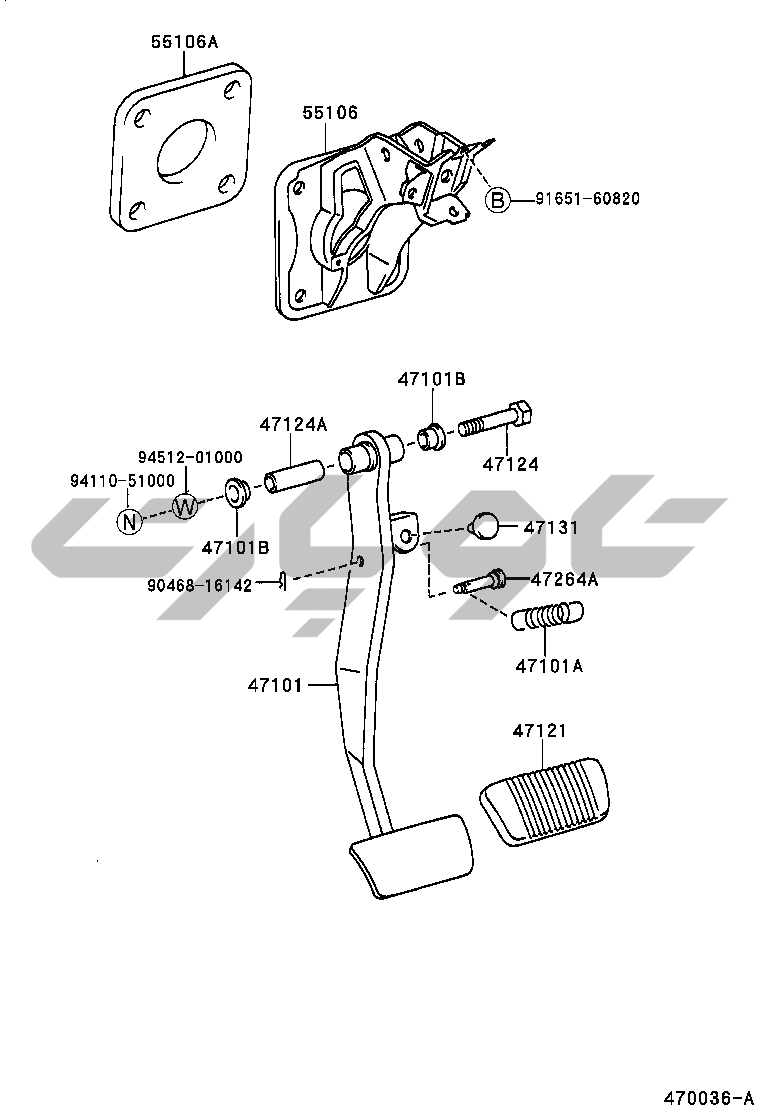 55106A

55106

B 91651-60820

47101B

47124A

47124

94512-01000

94110-51000

N

W

47101B

47131

90468-16142

47264A

47101A

47101

47121

470036-A