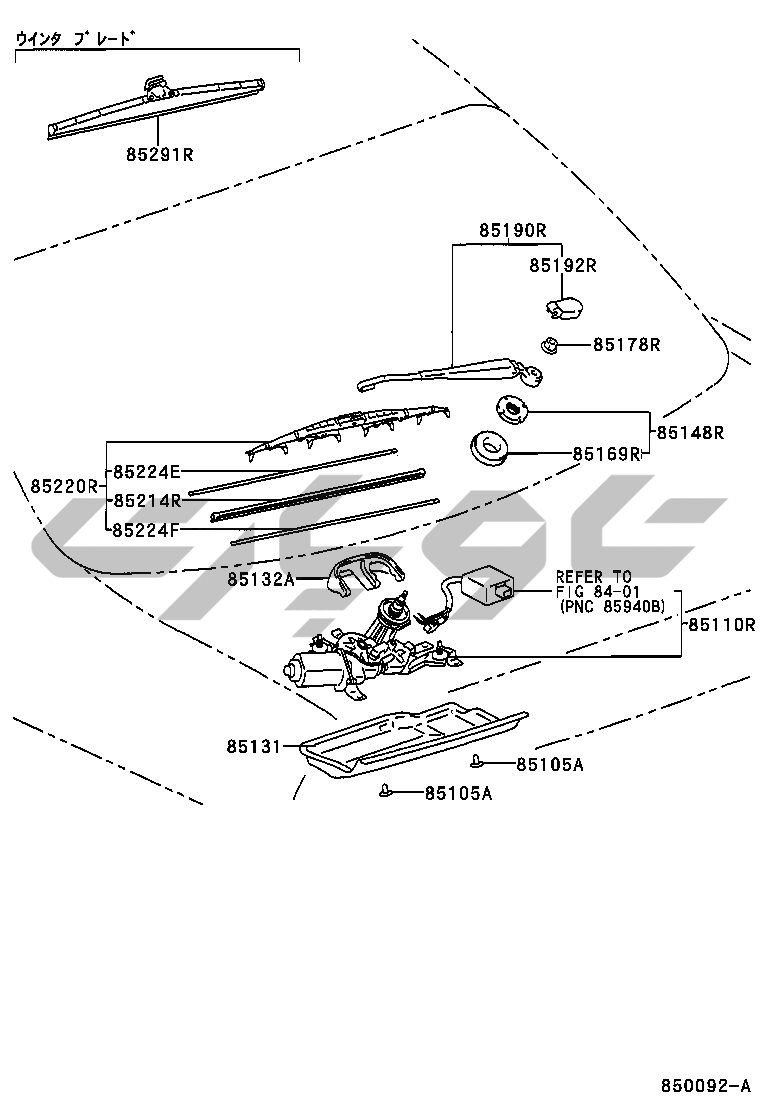 ウインタ ブレード

85291R

85190R

85192R

85178R

85148R

85169R

85220R

85224E

85214R

85224F

85132A

REFER TO FIG 84-01 (PNC 85940B)

85110R

85131

85105A

85105A

850092-A