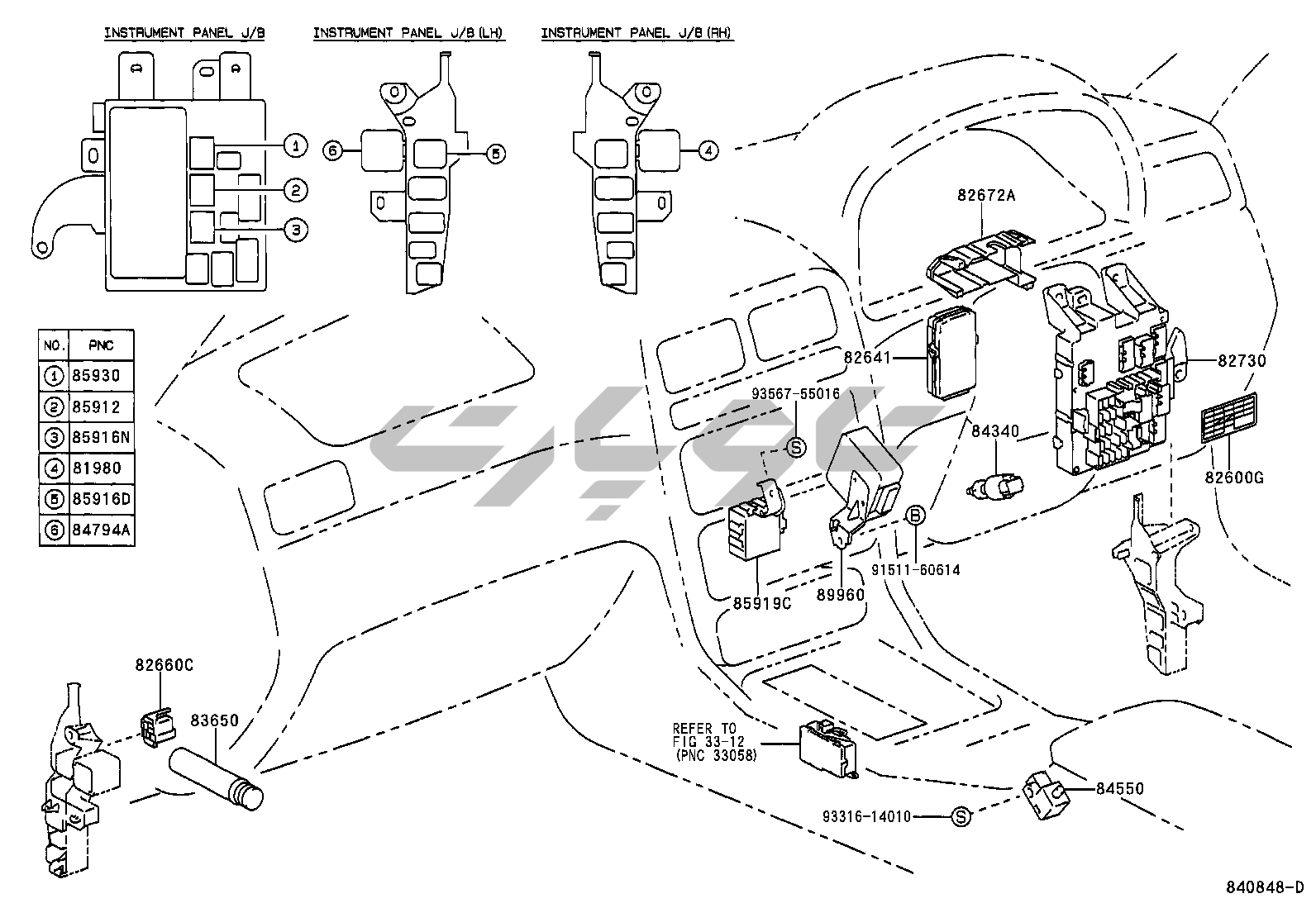 INSTRUMENT PANEL J/B

INSTRUMENT PANEL J/B (LH)

INSTRUMENT PANEL J/B (RH)

1
2
3
6
5
4

| NO. | PNC |
|---|---|
| 1 | 85930 |
| 2 | 85912 |
| 3 | 85916N |
| 4 | 81980 |
| 5 | 85916D |
| 6 | 84794A |

82672A
82641
82730
93567-55016
S
84340
82600G
B
91511-60614
89960
85919C
82660C
83650
REFER TO FIG 33-12 (PNC 33058)
84550
93316-14010
S
840848-D