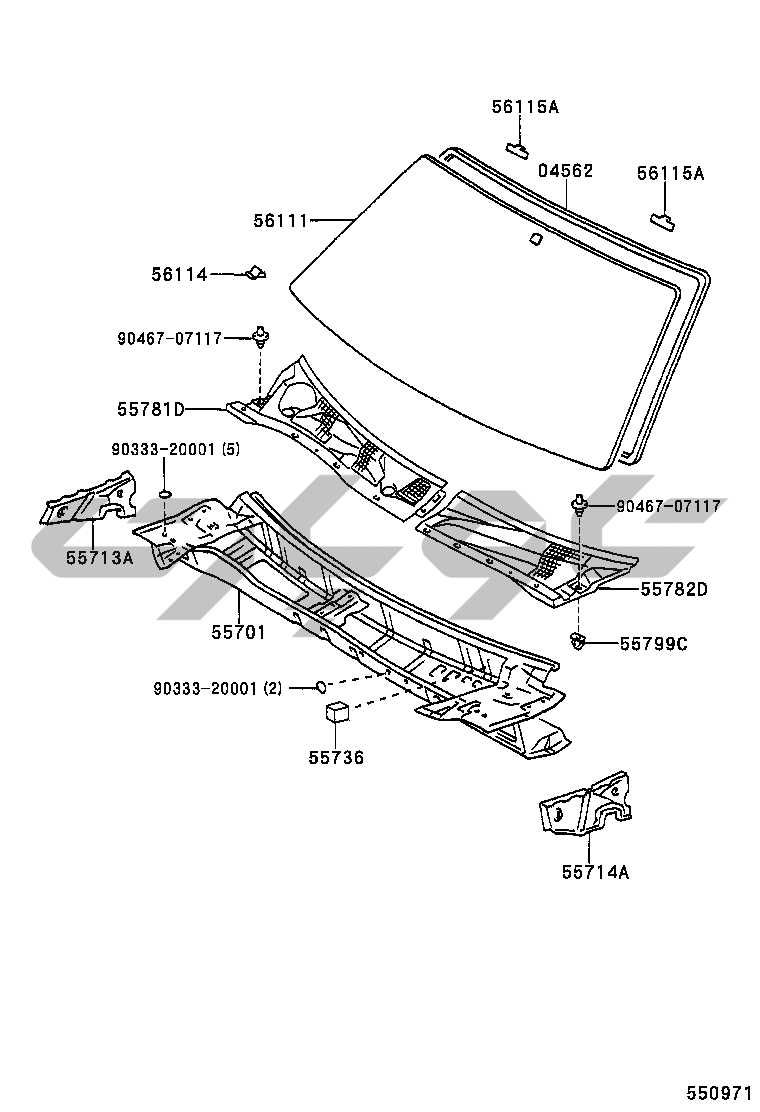 56115A
04562
56115A
56111
56114
90467-07117
55781D
90333-20001 (5)
90467-07117
55713A
55782D
55701
55799C
90333-20001 (2)
55736
55714A
550971