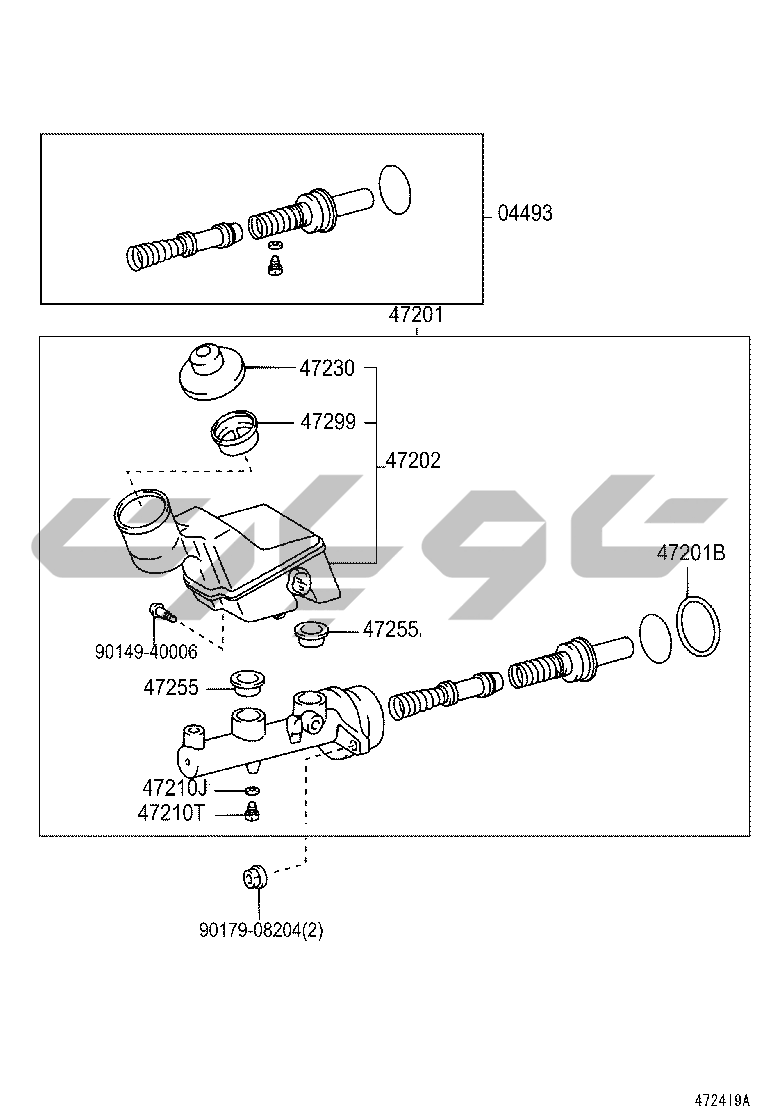 04493

47201

47230

47299

47202

47201B

47255

90149-40006

47255

47210J

47210T

90179-08204(2)

472419A