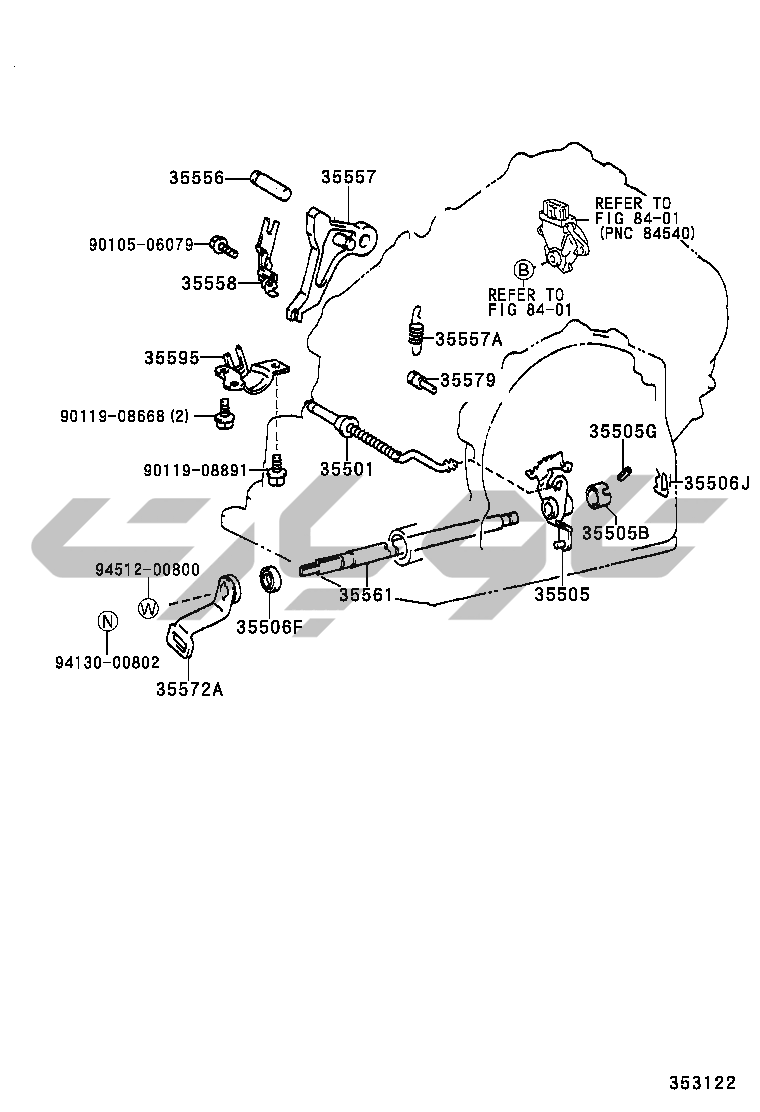 35556
35557
REFER TO FIG 84-01 (PNC 84540)
90105-06079
35558
B
REFER TO FIG 84-01
35557A
35595
35579
90119-08668 (2)
35505G
90119-08891
35501
35506J
35505B
94512-00800
W
35561
35505
N
35506F
94130-00802
35572A
353122