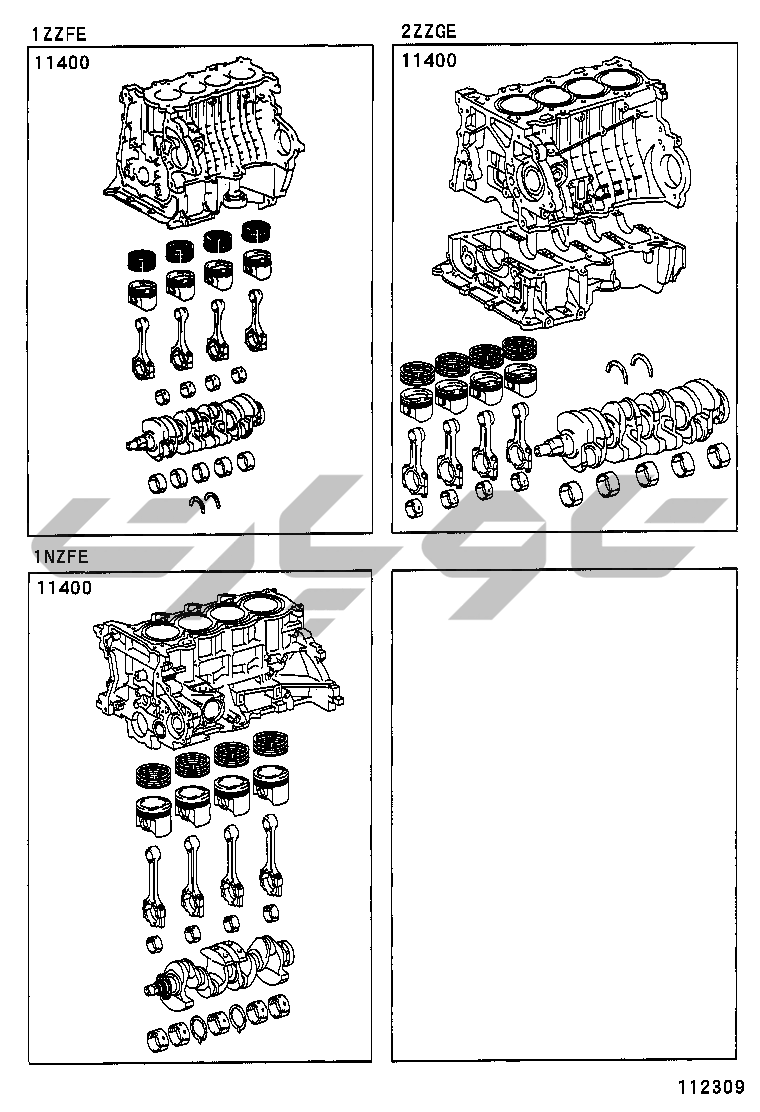 1ZZFE
11400

2ZZGE
11400

1NZFE
11400

112309