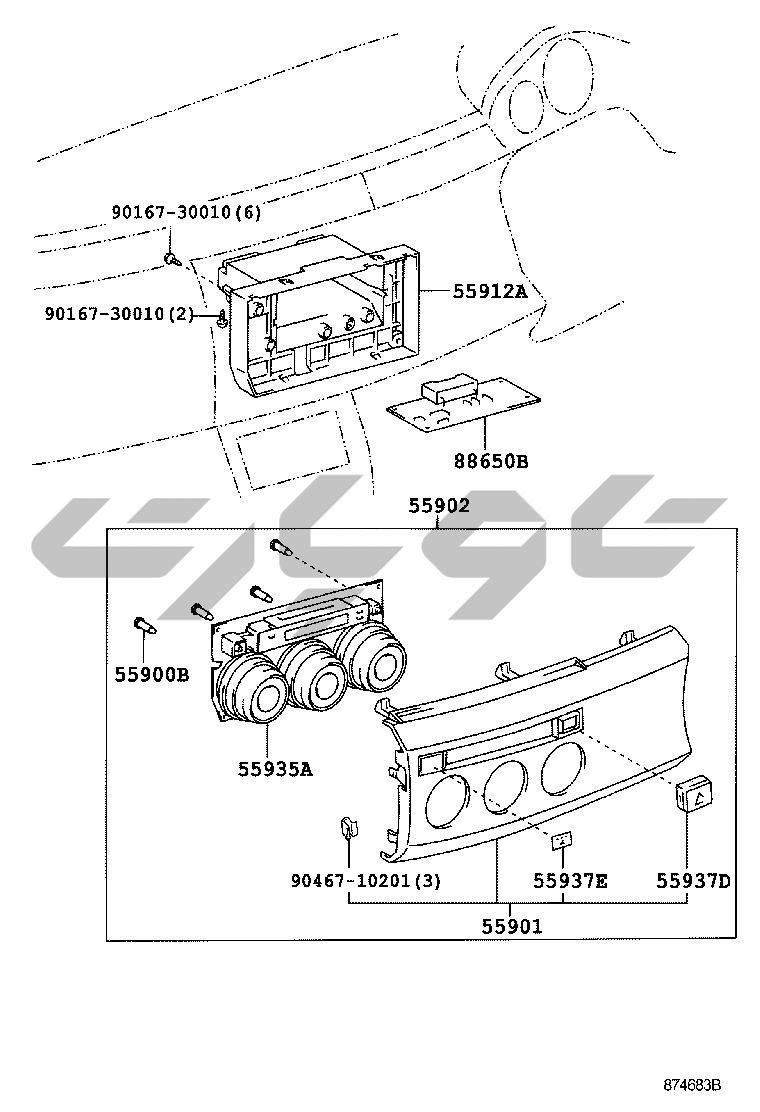 90167-30010(6)

90167-30010(2)

55912A

88650B

55902

55900B

55935A

90467-10201(3)

55937E

55937D

55901

874683B