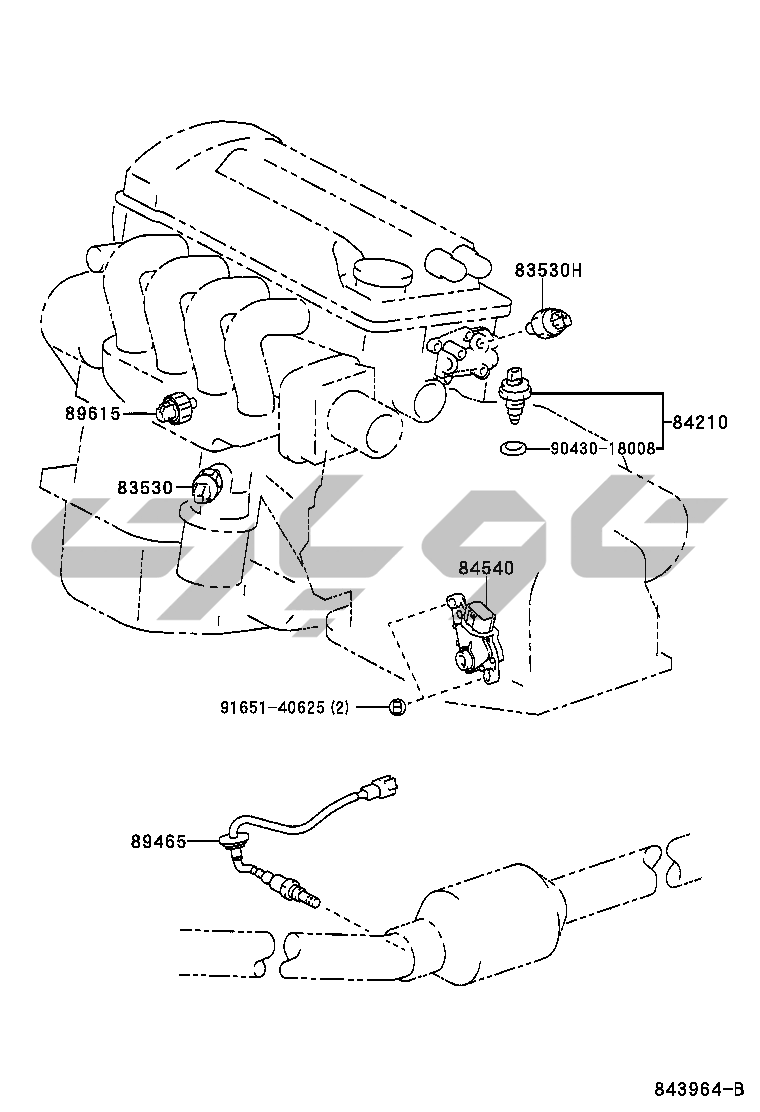 83530H

89615

84210

90430-18008

83530

84540

91651-40625 (2)

89465

843964-B