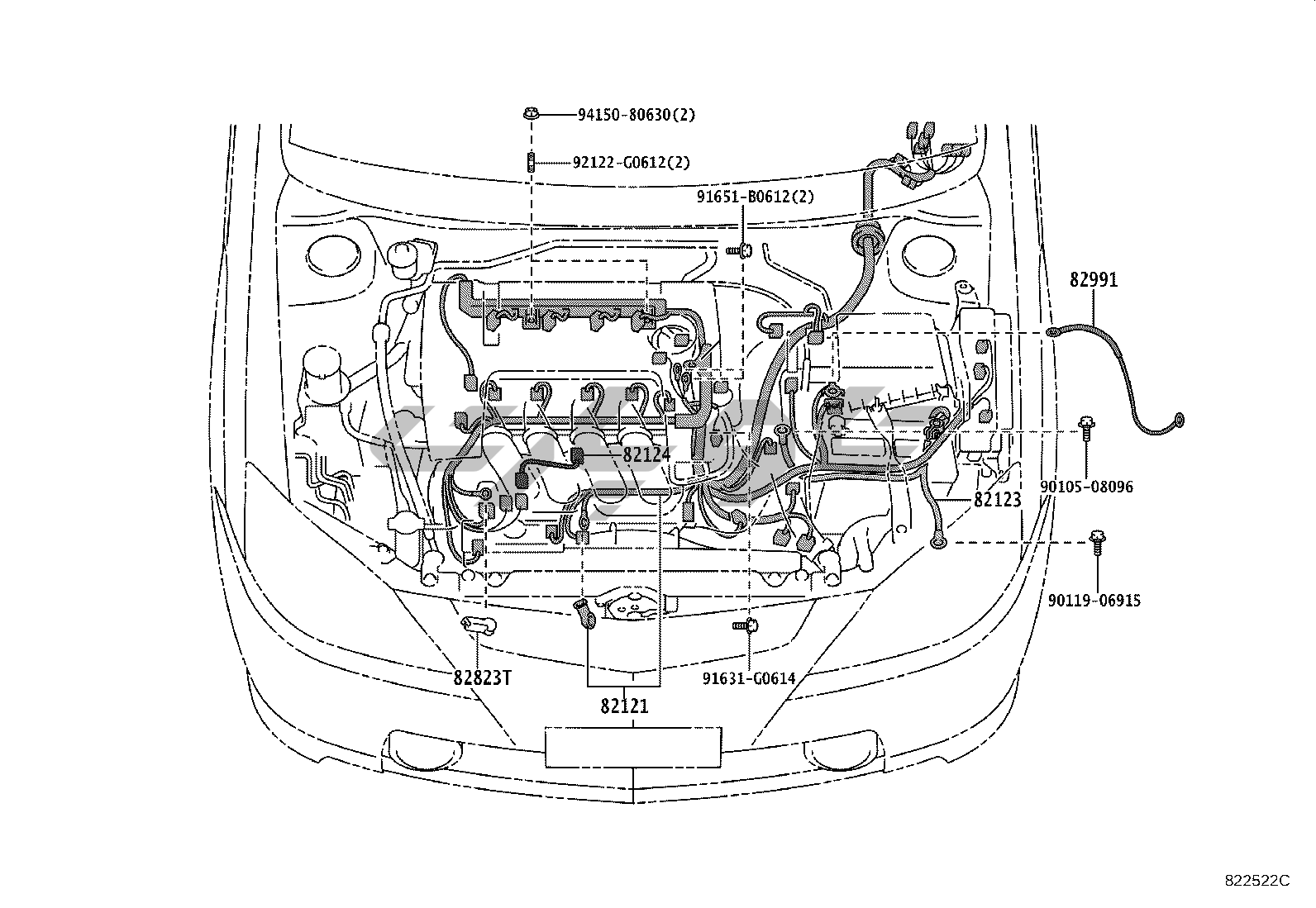 94150-80630(2)
92122-G0612(2)
91651-B0612(2)
82991
82124
82123
90105-08096
90119-06915
82823T
82121
91631-G0614
822522C