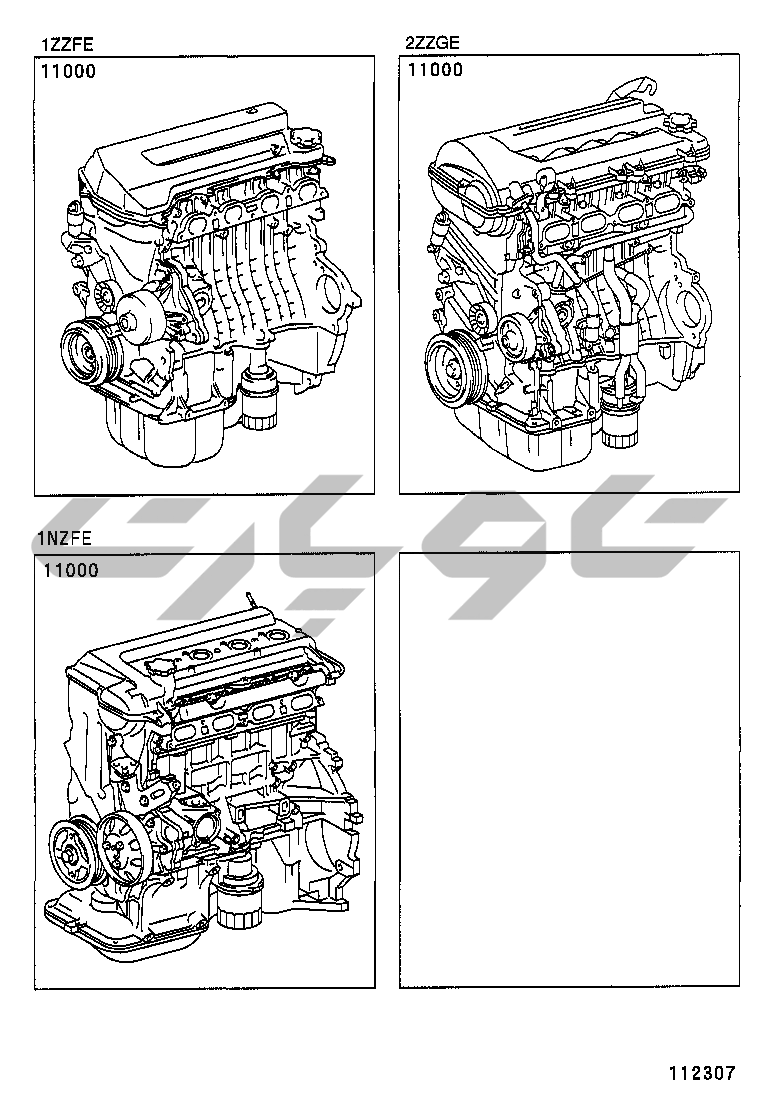 1ZZFE
11000

2ZZGE
11000

1NZFE
11000

112307