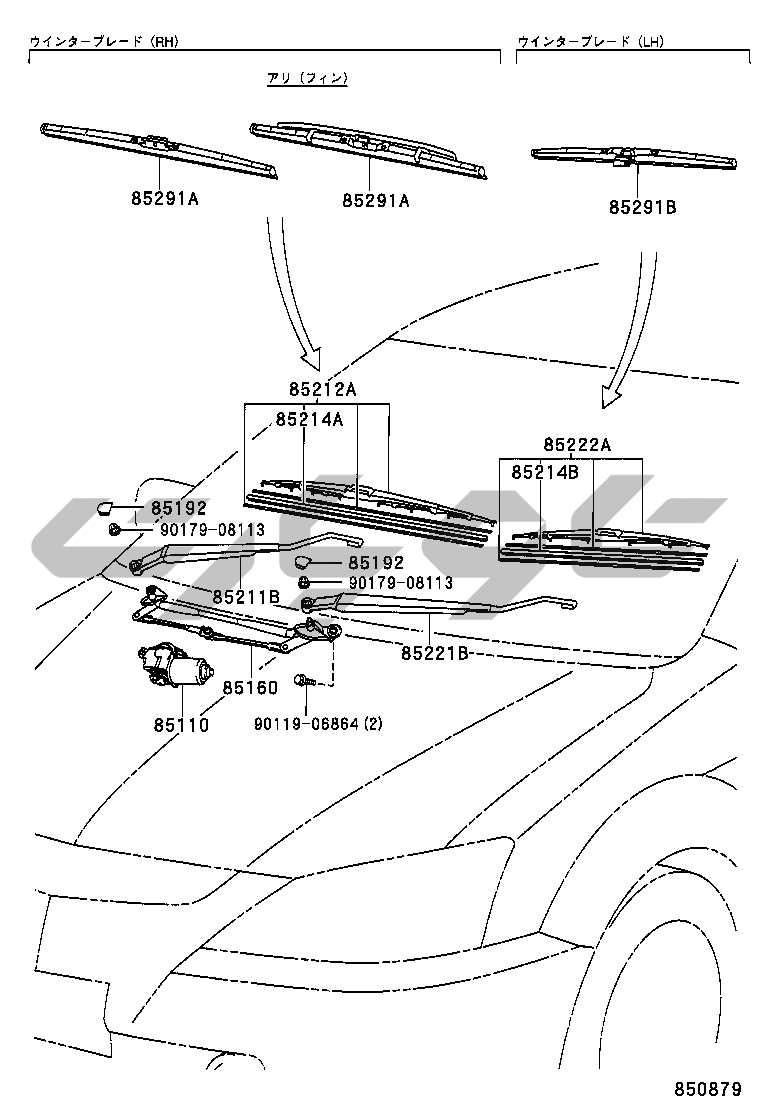 ウインターブレード (RH)

ウインターブレード (LH)

アリ (フィン)

85291A

85291A

85291B

85212A

85214A

85222A

85214B

85192

90179-08113

85192

90179-08113

85211B

85221B

85160

85110

90119-06864 (2)

850879