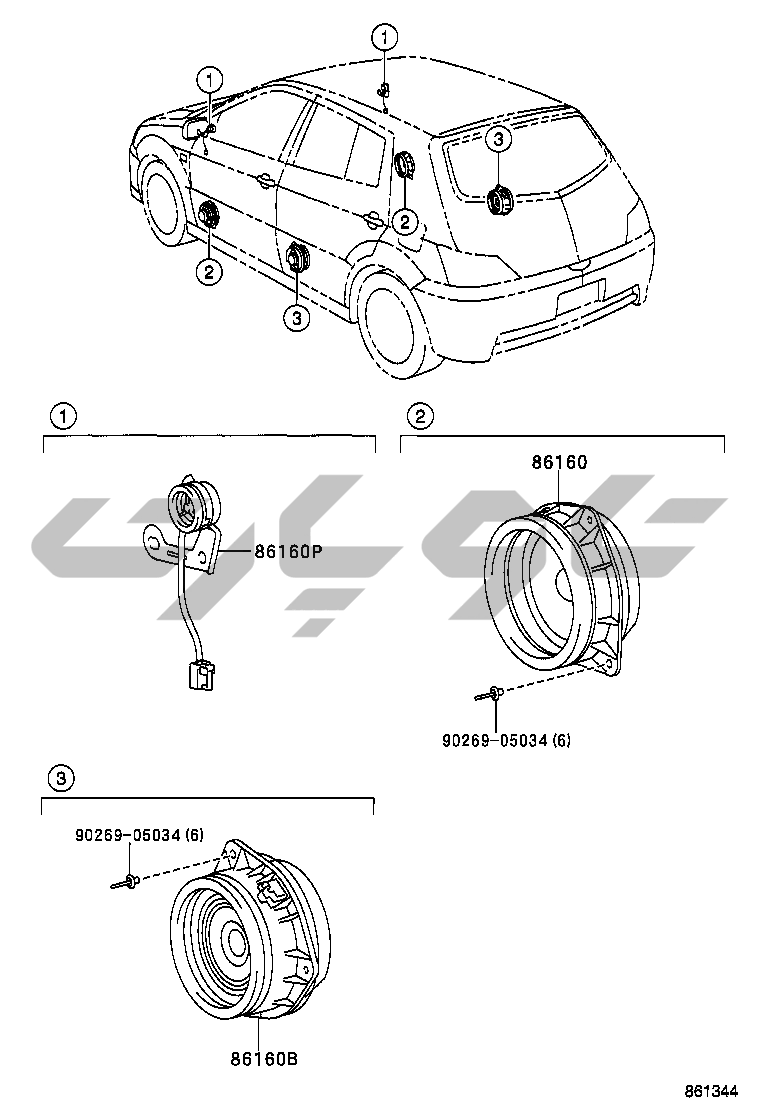 1
1
3
2
2
3

1
86160P

2
86160
90269-05034 (6)

3
90269-05034 (6)
86160B

861344