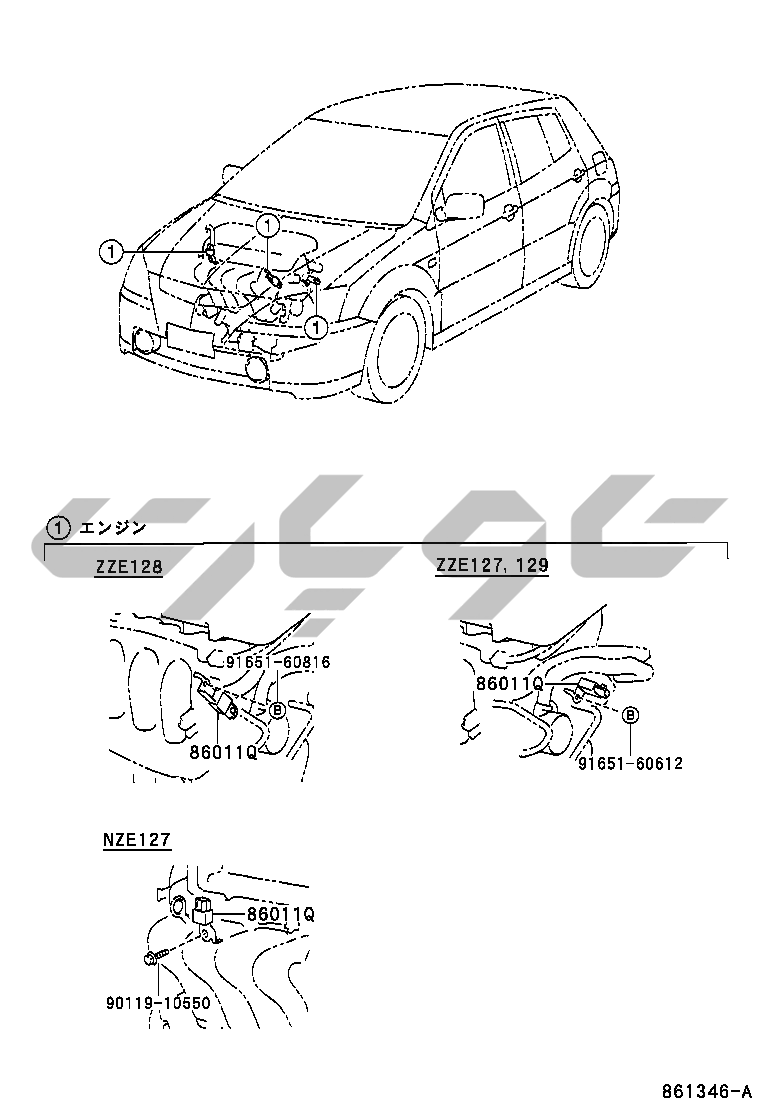 1
1
1

1 エンジン

ZZE128

91651-60816
B
86011Q

ZZE127, 129

86011Q
B
91651-60612

NZE127

86011Q
90119-10550

861346-A